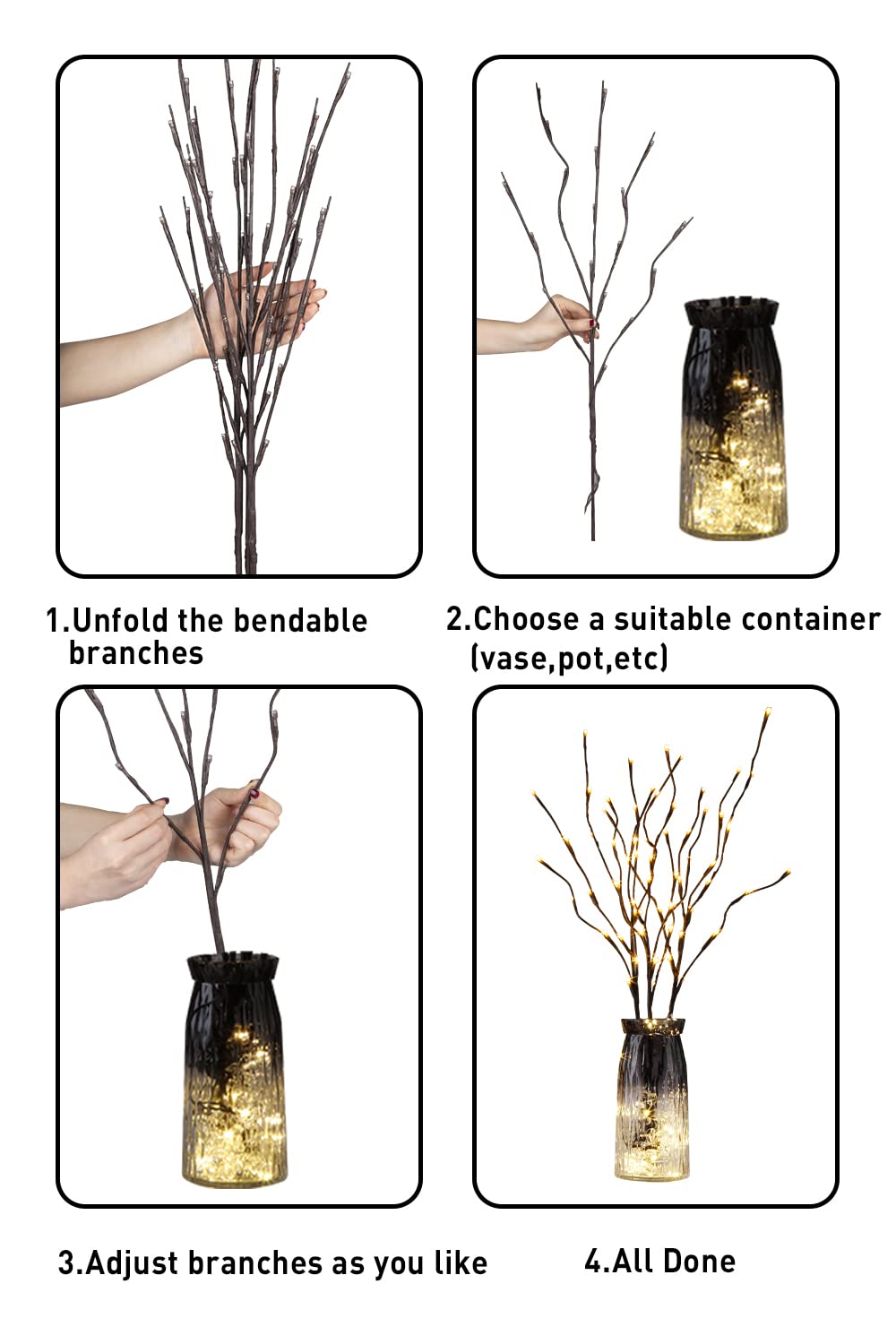 1.Unfold the bendable branches

2.Choose a suitable container (vase,pot,etc)

3.Adjust branches as you like

4.All Done