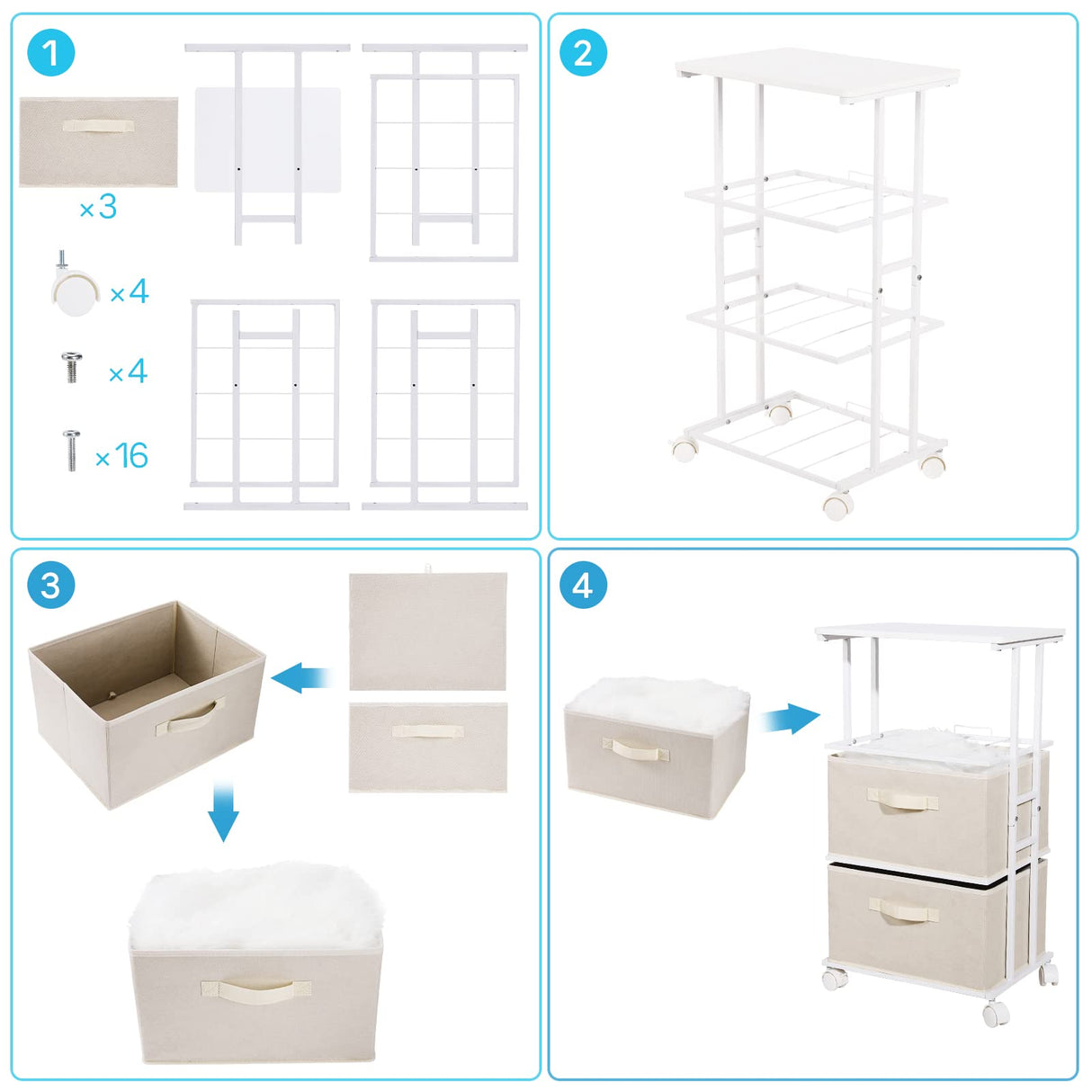 1

×3

×4

×4

×16

2

3

4