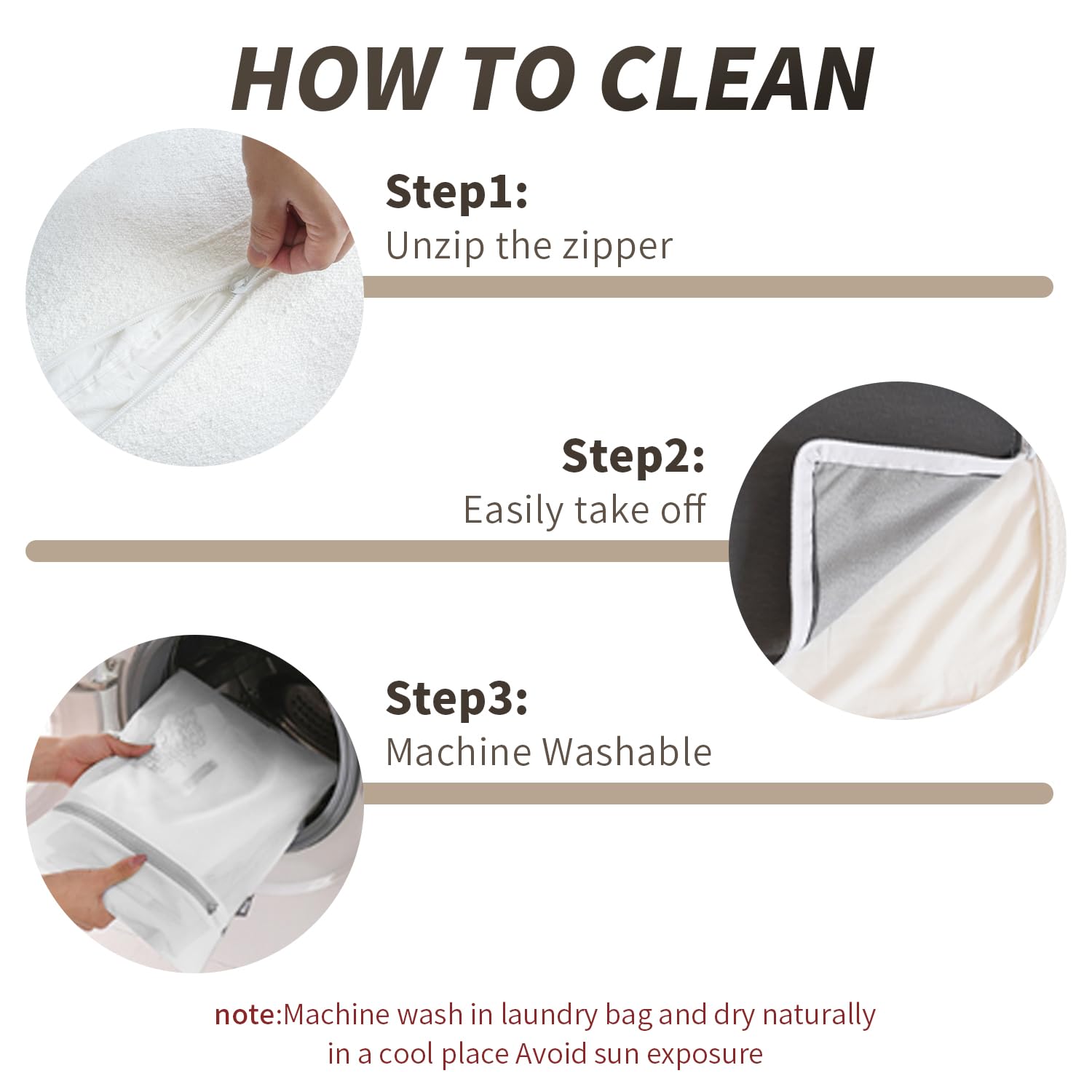 HOW TO CLEAN

Step1:
Unzip the zipper

Step2:
Easily take off

Step3:
Machine Washable

note:Machine wash in laundry bag and dry naturally in a cool place Avoid sun exposure