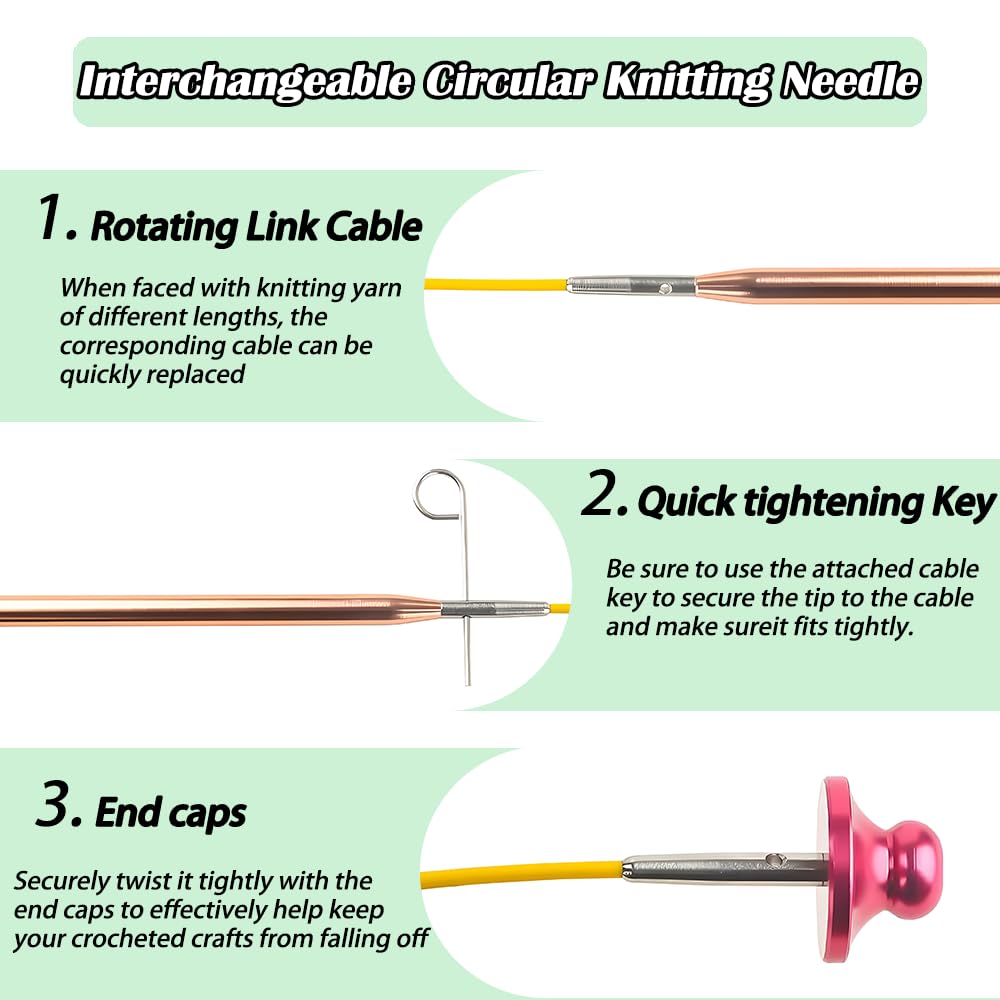 Interchangeable Circular Knitting Needle

1. Rotating Link Cable

When faced with knitting yarn of different lengths, the corresponding cable can be quickly replaced

2. Quick tightening Key

Be sure to use the attached cable key to secure the tip to the cable and make sureit fits tightly.

3. End caps

Securely twist it tightly with the end caps to effectively help keep your crocheted crafts from falling off