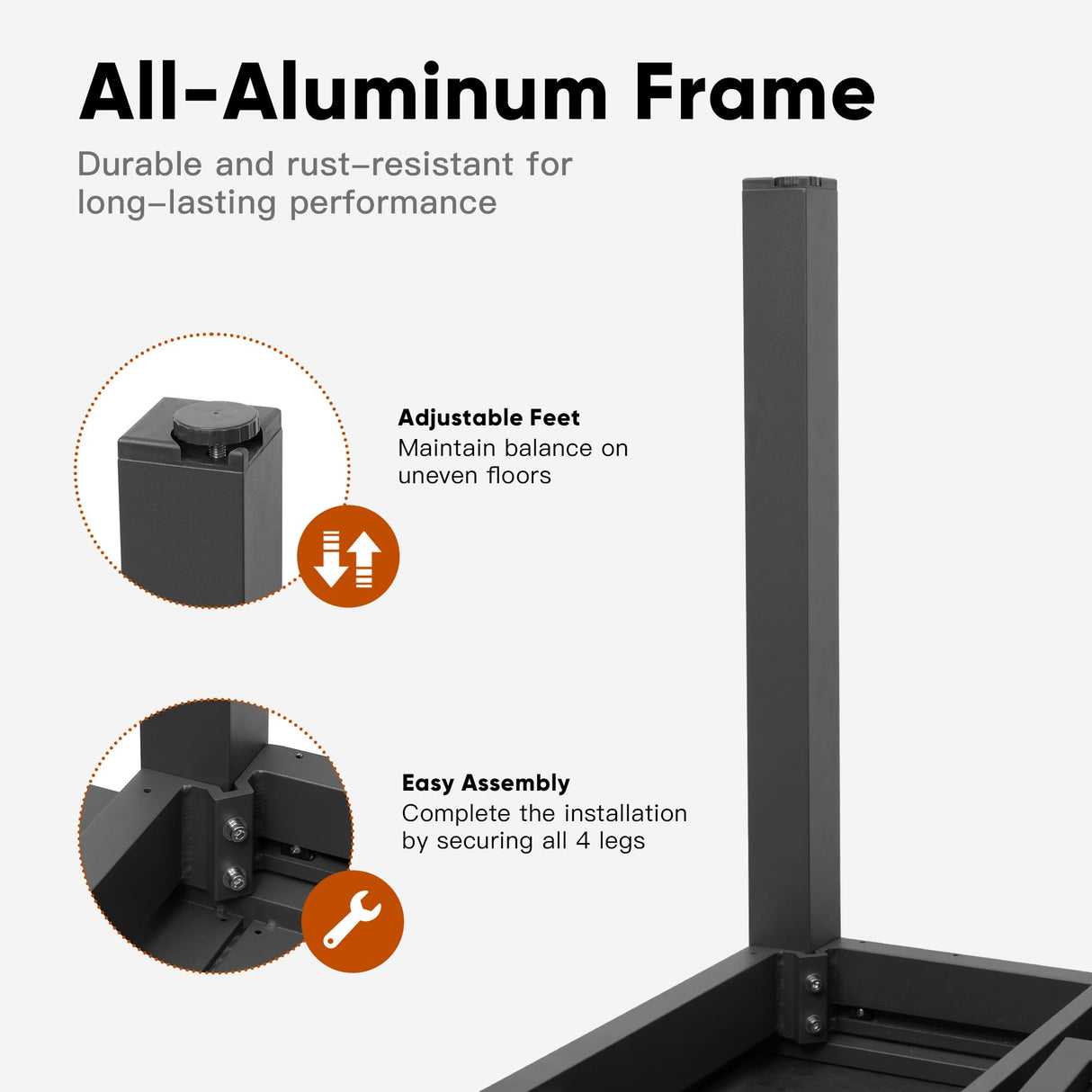 All-Aluminum Frame

Durable and rust-resistant for long-lasting performance

Adjustable Feet
Maintain balance on uneven floors

Easy Assembly
Complete the installation by securing all 4 legs