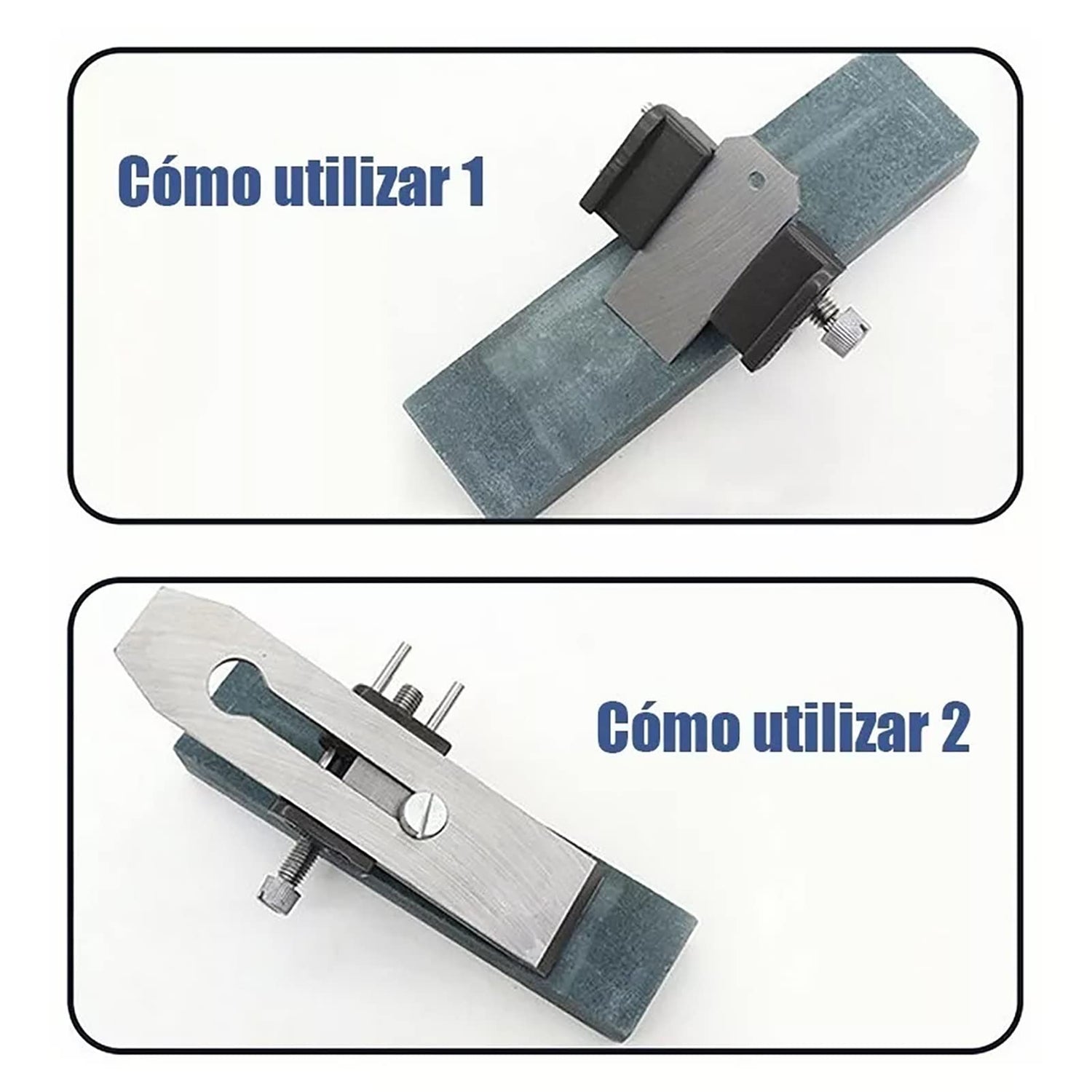 Cómo utilizar 1

Cómo utilizar 2