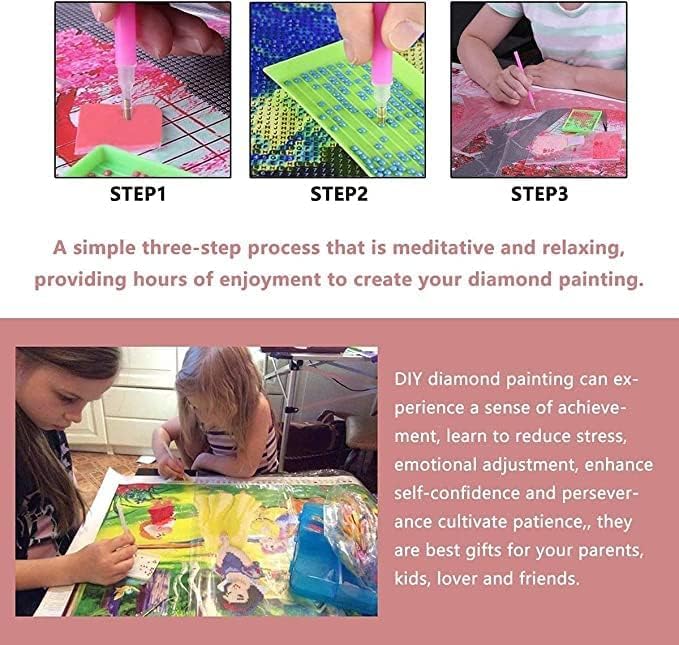 STEP1

STEP2

STEP3

A simple three-step process that is meditative and relaxing, providing hours of enjoyment to create your diamond painting.

DIY diamond painting can experience a sense of achievement, learn to reduce stress, emotional adjustment, enhance self-confidence and perseverance cultivate patience,, they are best gifts for your parents, kids, lover and friends.