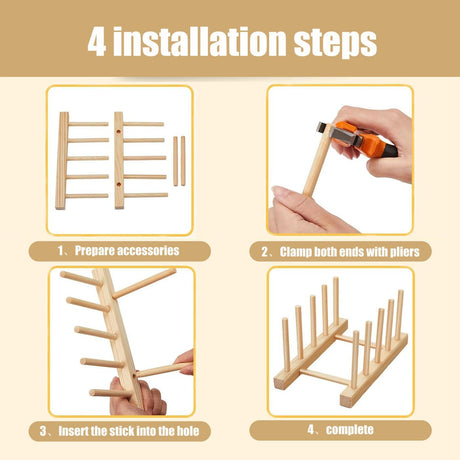 4 installation steps

1、Prepare accessories

2、Clamp both ends with pliers

3、Insert the stick into the hole

4、complete