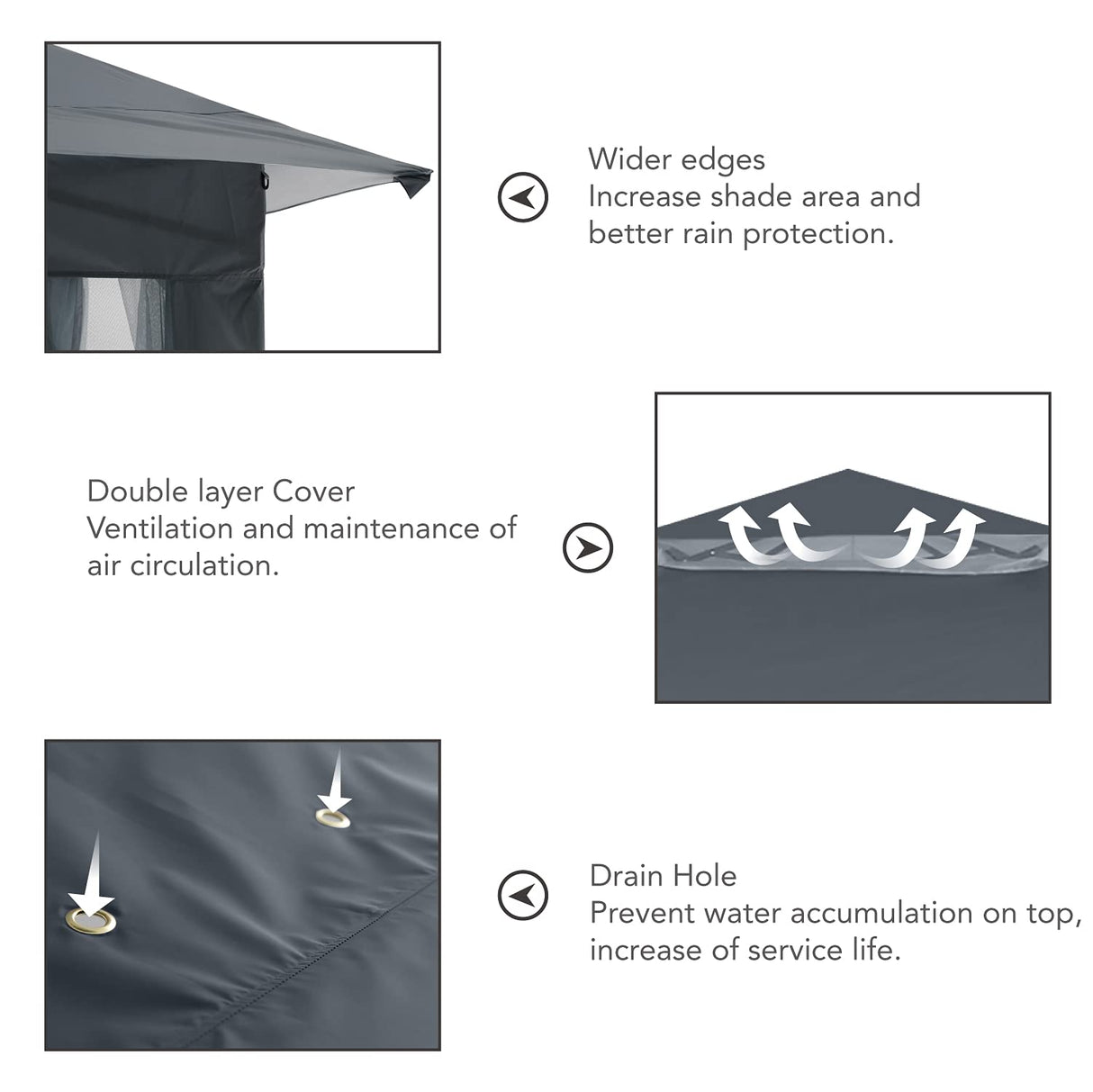 Wider edges
Increase shade area and better rain protection.

Double layer Cover
Ventilation and maintenance of air circulation.

Drain Hole
Prevent water accumulation on top, increase of service life.