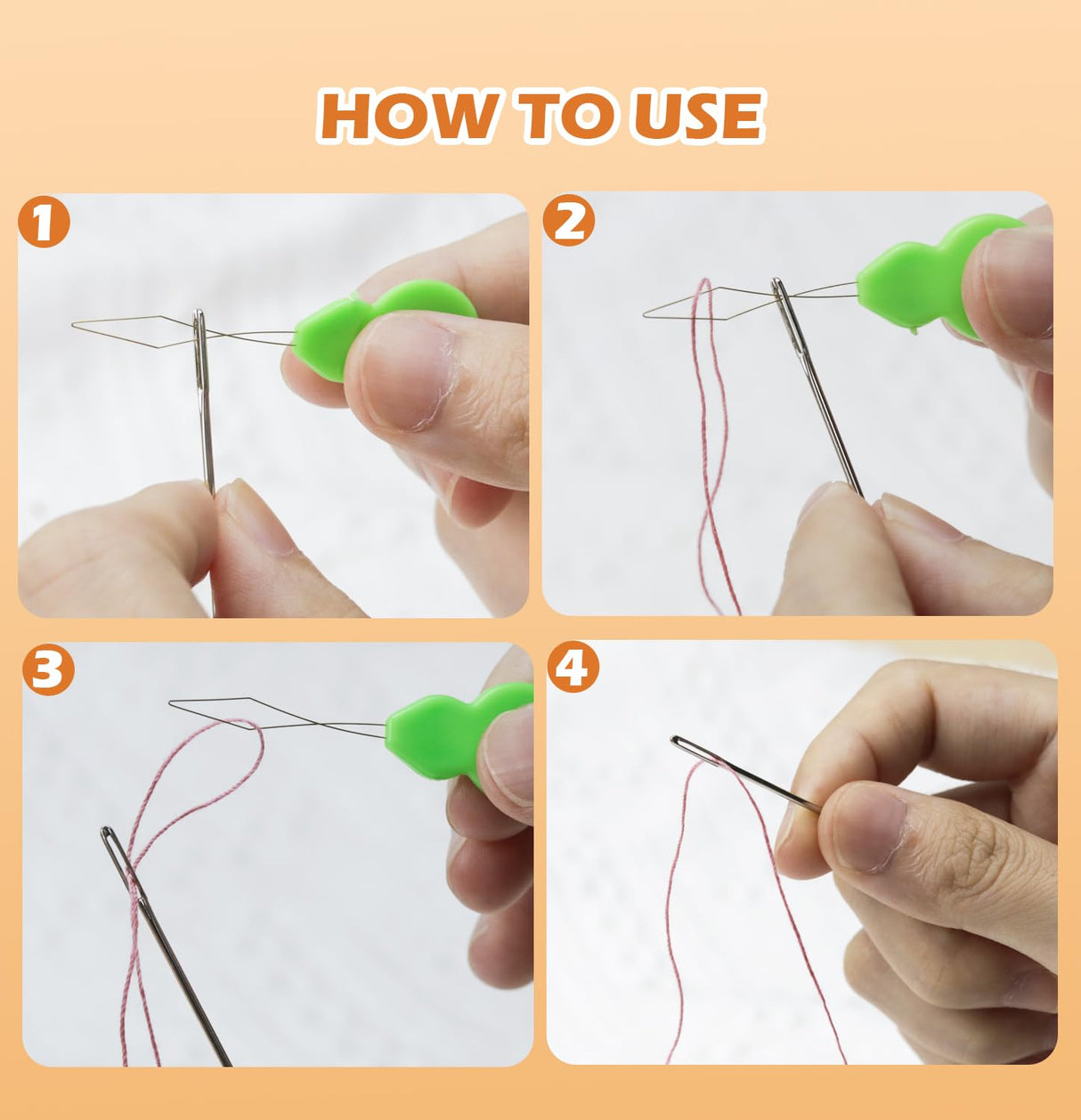 HOW TO USE

1

2

3

4