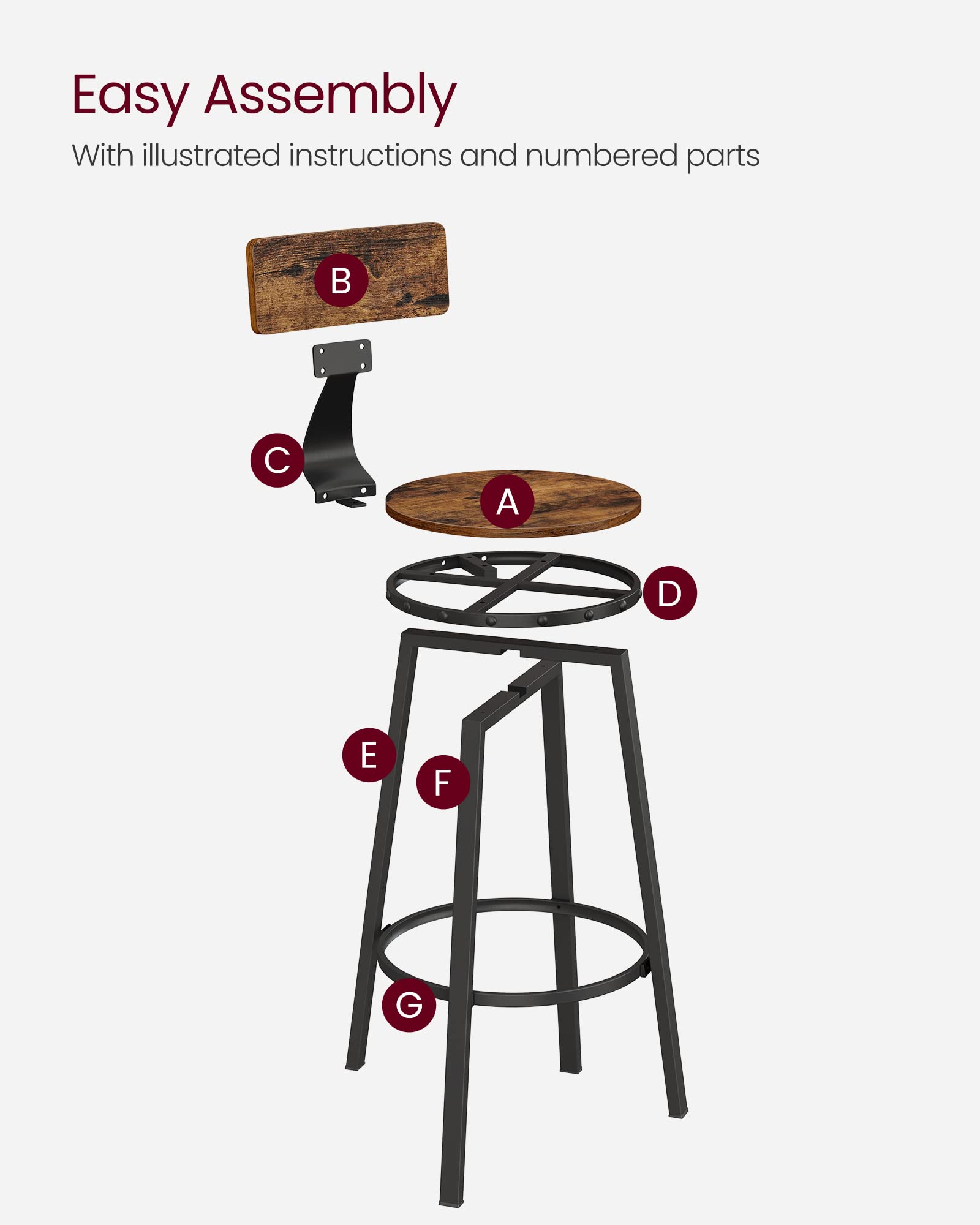 Easy Assembly

With illustrated instructions and numbered parts

B

C

A

D

E

F

G