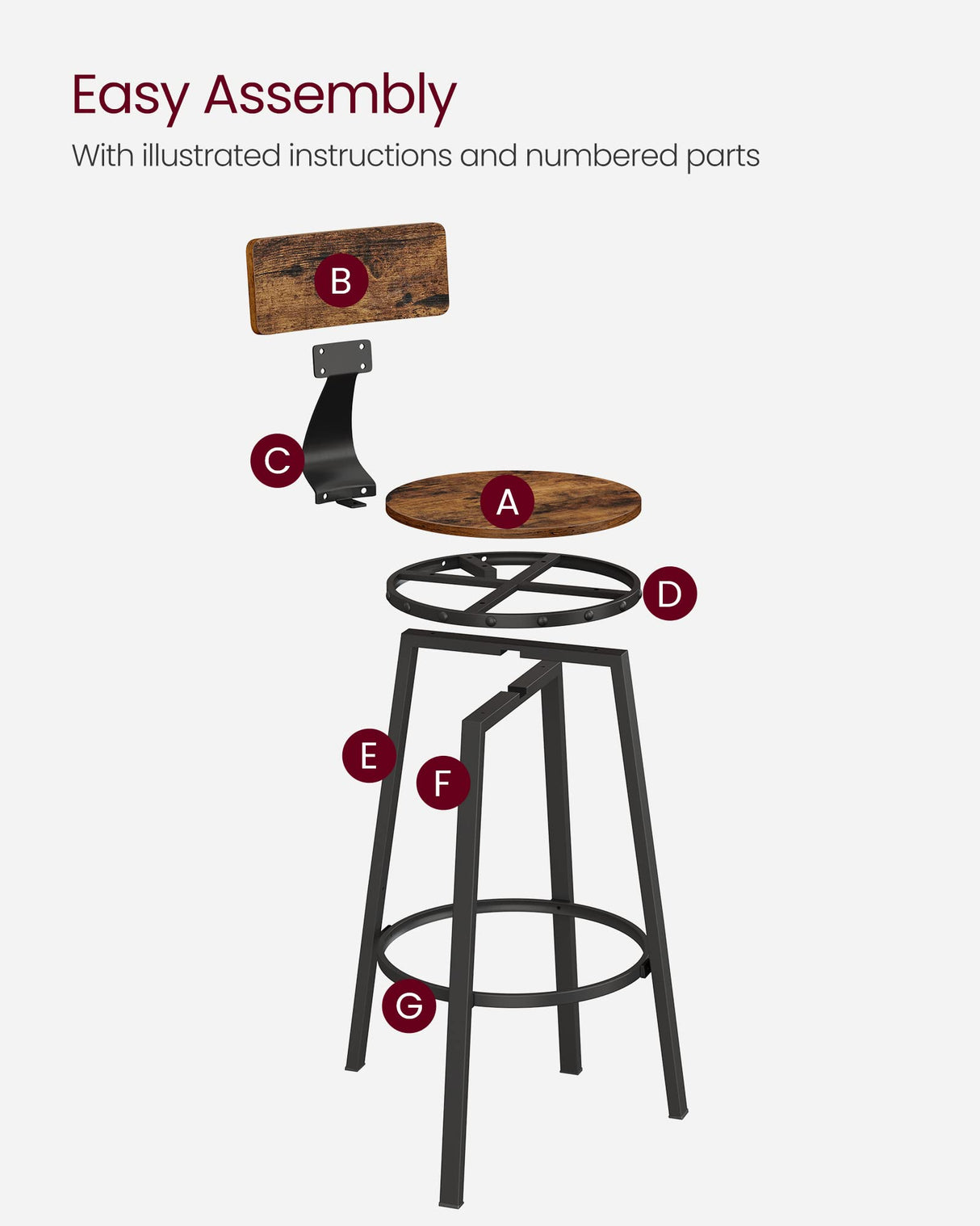 Easy Assembly

With illustrated instructions and numbered parts

B

C

A

D

E

F

G