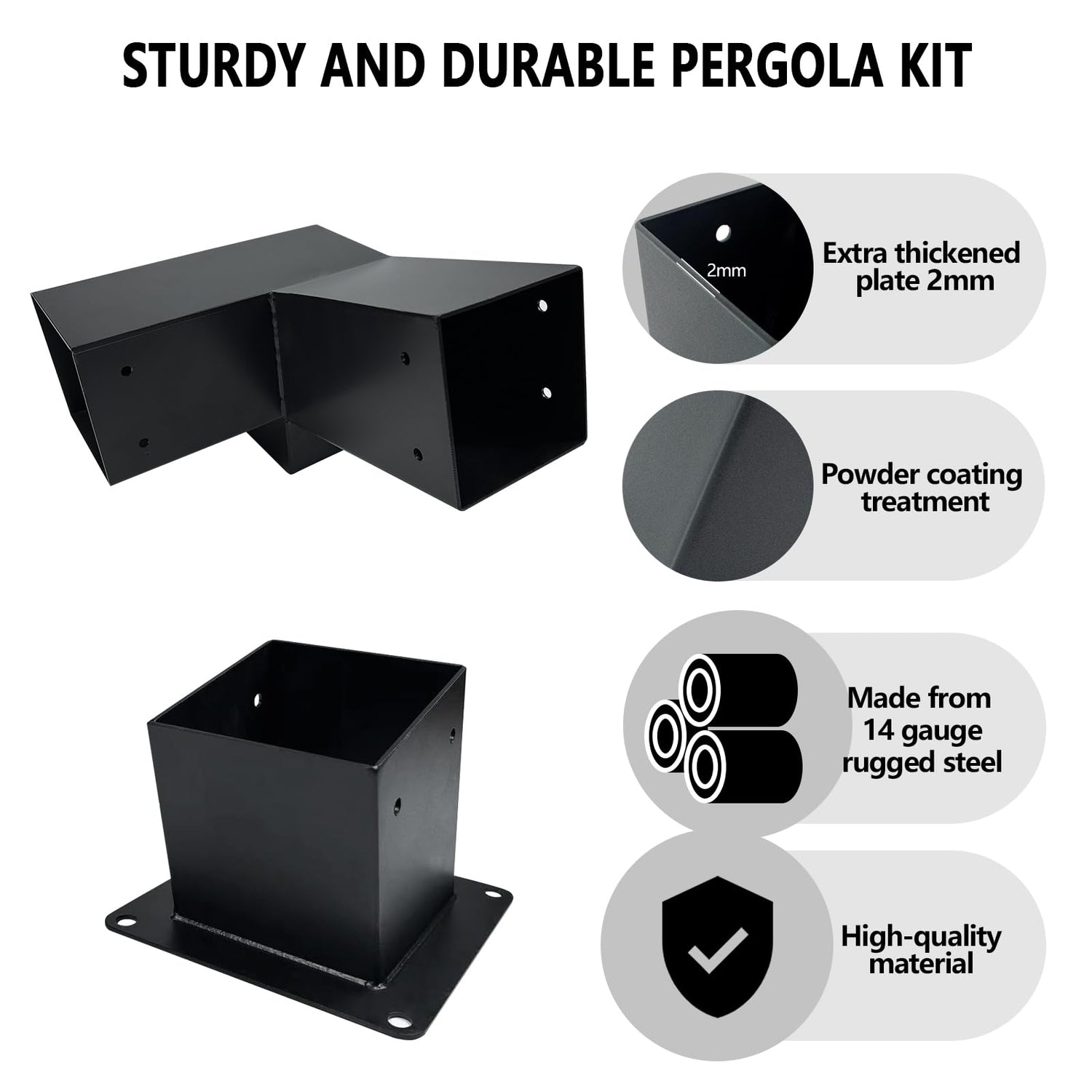 STURDY AND DURABLE PERGOLA KIT

2mm

Extra thickened plate 2mm

Powder coating treatment

Made from 14 gauge rugged steel

High-quality material