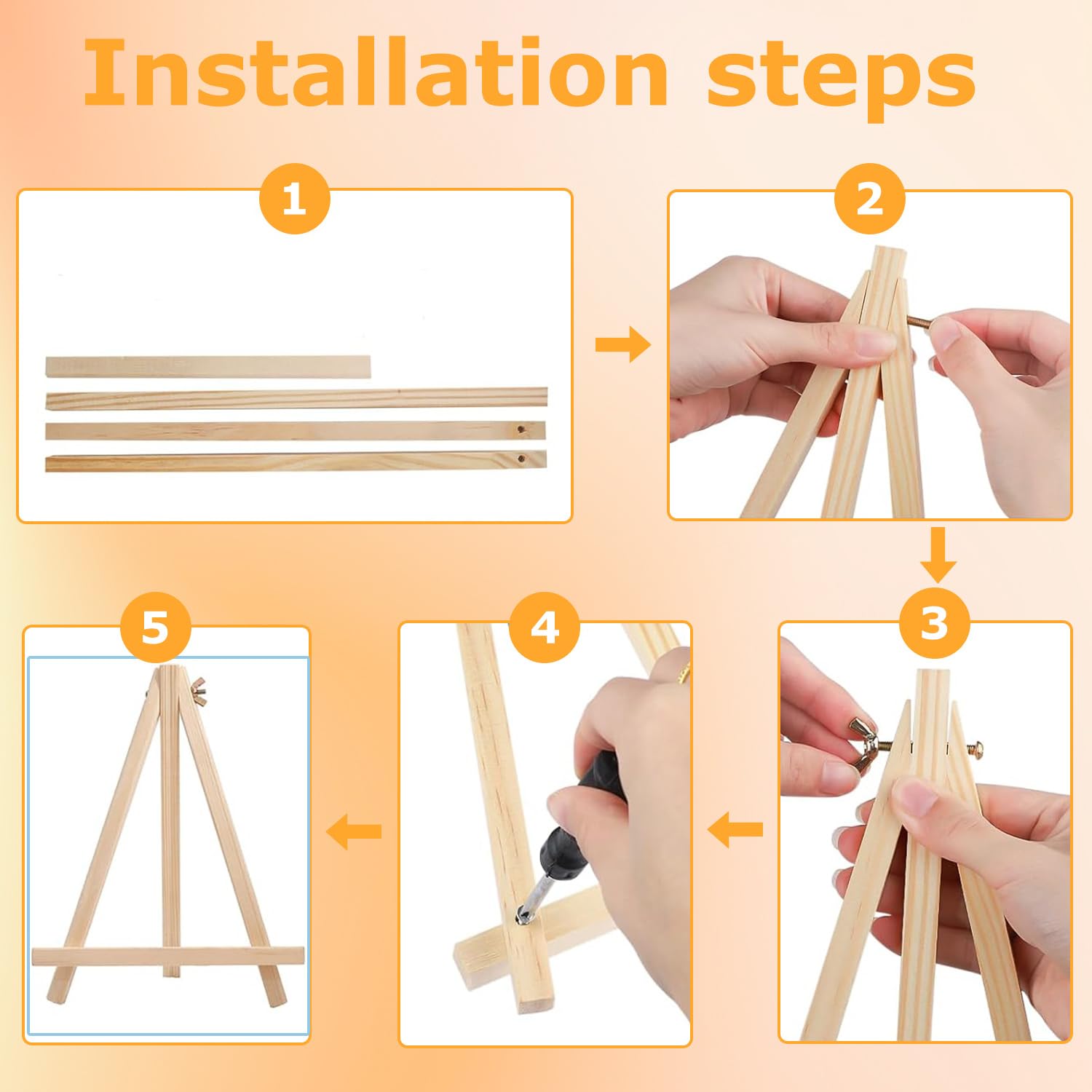 Installation steps

1

2

3

4

5