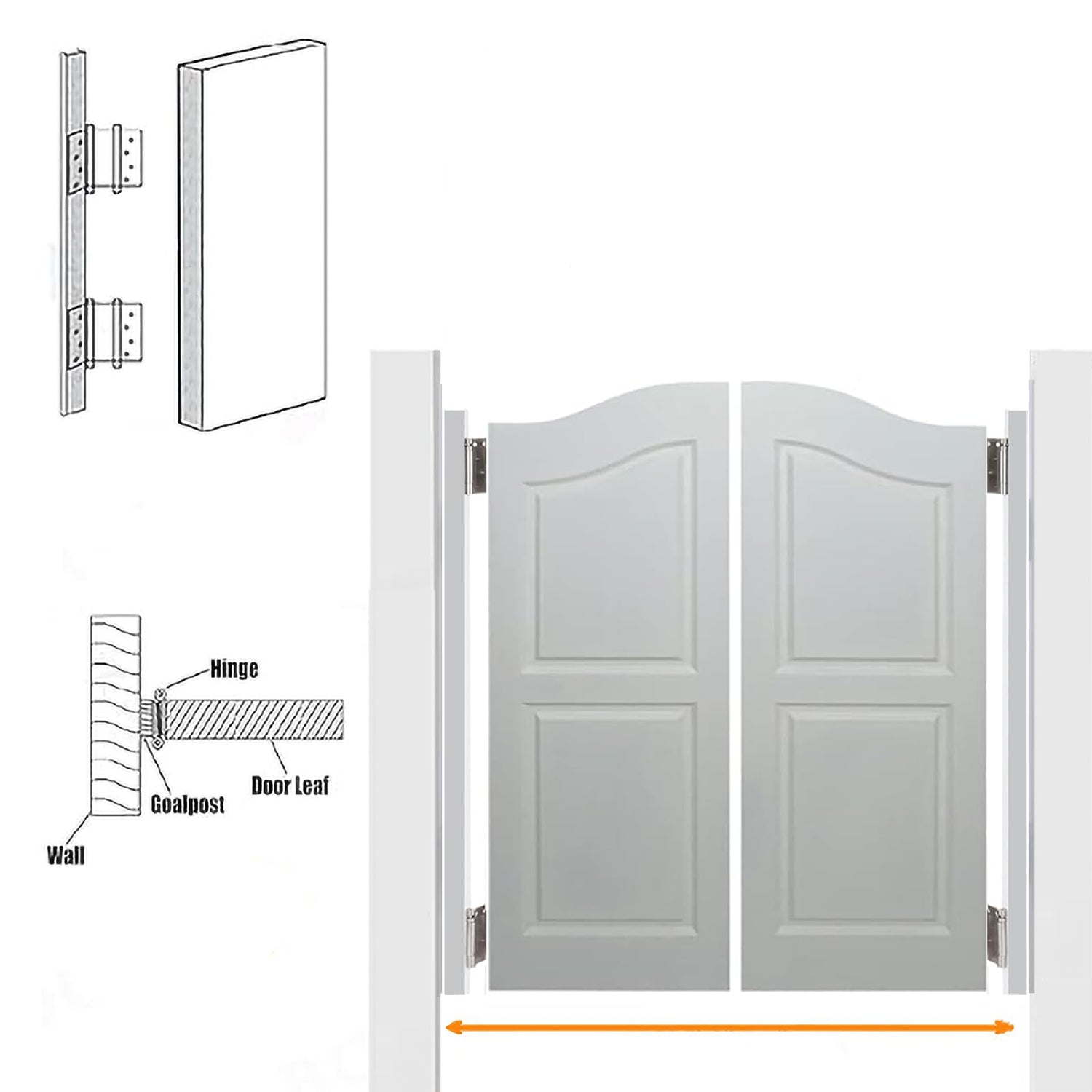 Hinge

Door Leaf

Goalpost

Wall