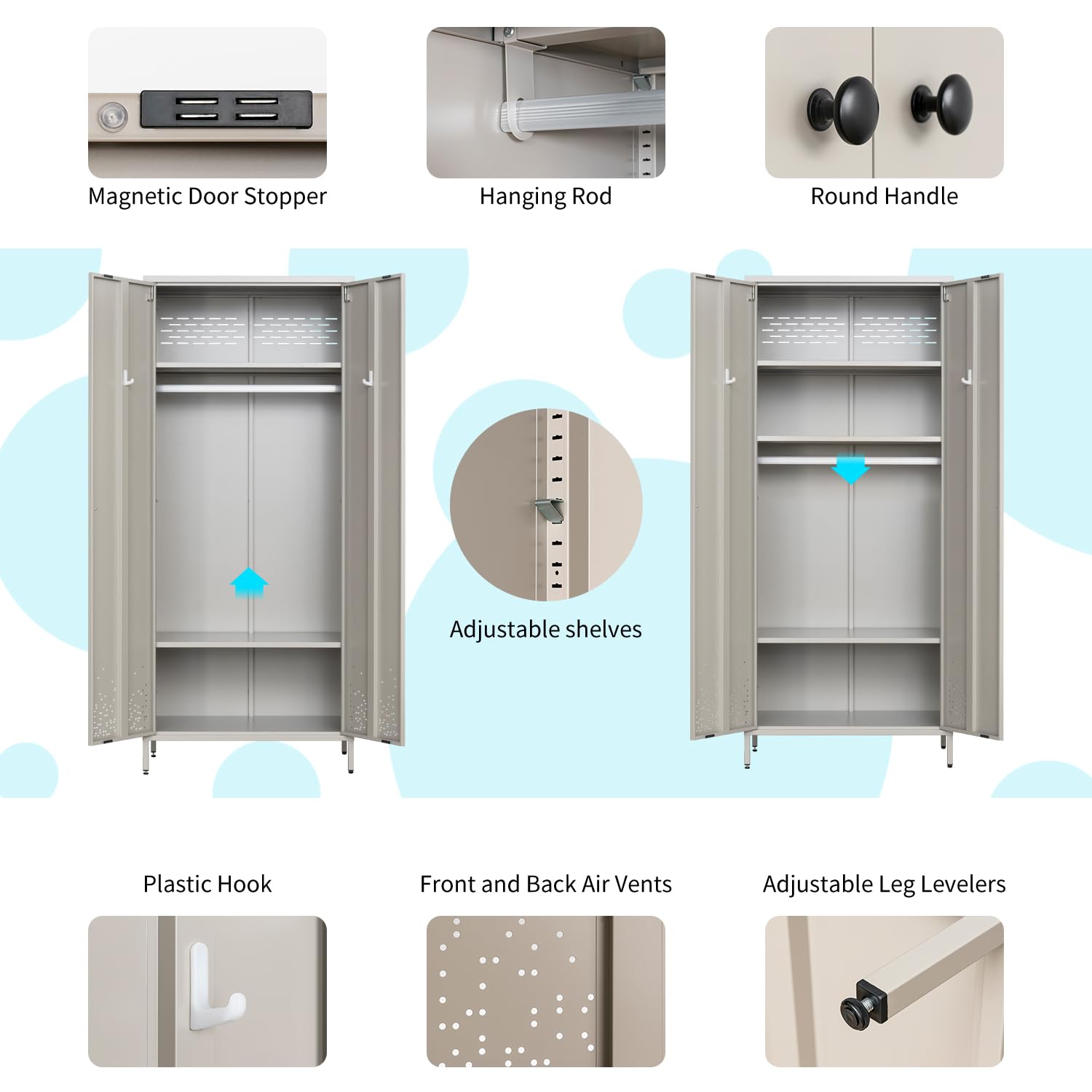 Magnetic Door Stopper

Hanging Rod

Round Handle

Adjustable shelves

Plastic Hook

Front and Back Air Vents

Adjustable Leg Levelers