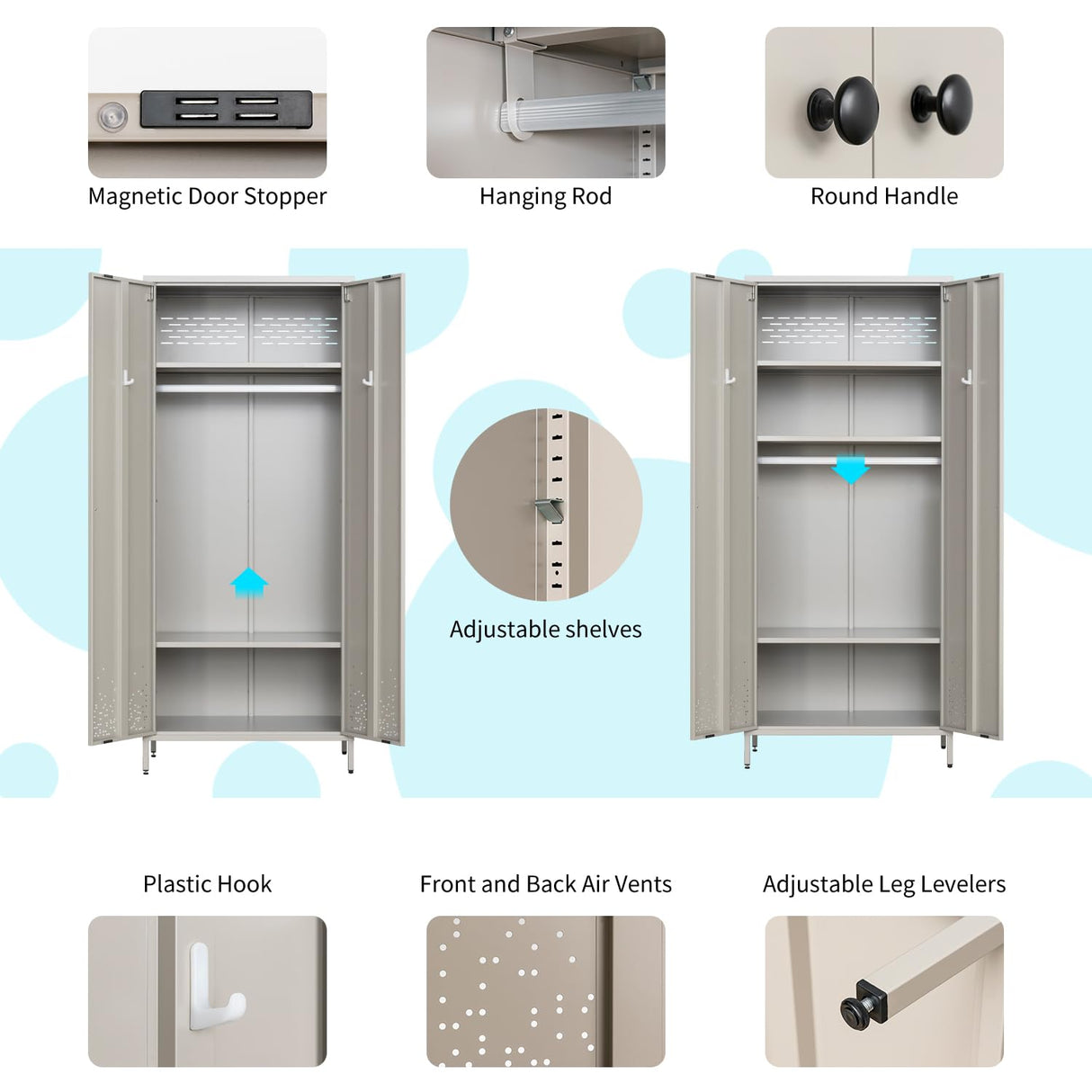 Magnetic Door Stopper

Hanging Rod

Round Handle

Adjustable shelves

Plastic Hook

Front and Back Air Vents

Adjustable Leg Levelers