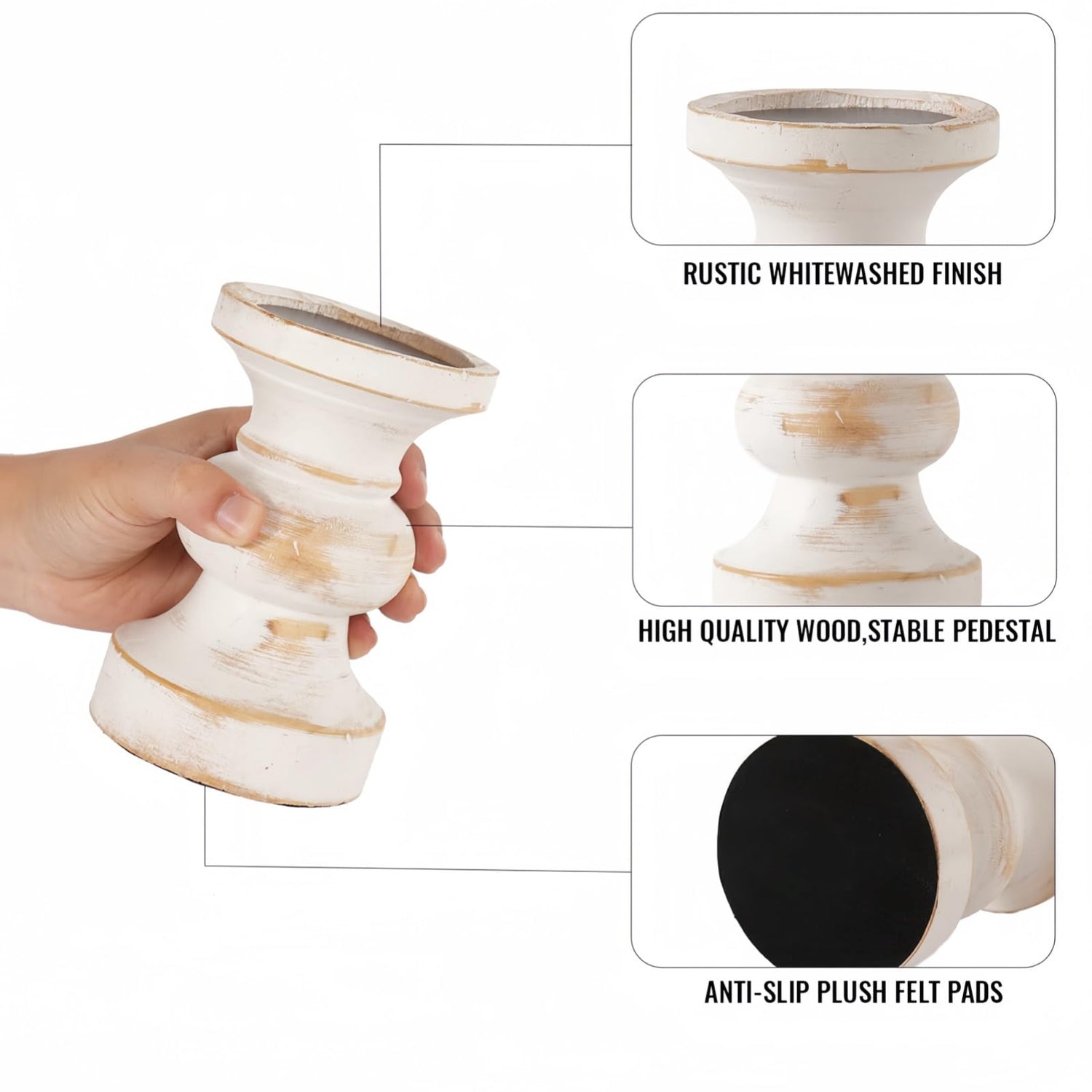 RUSTIC WHITEWASHED FINISH

HIGH QUALITY WOOD,STABLE PEDESTAL

ANTI-SLIP PLUSH FELT PADS