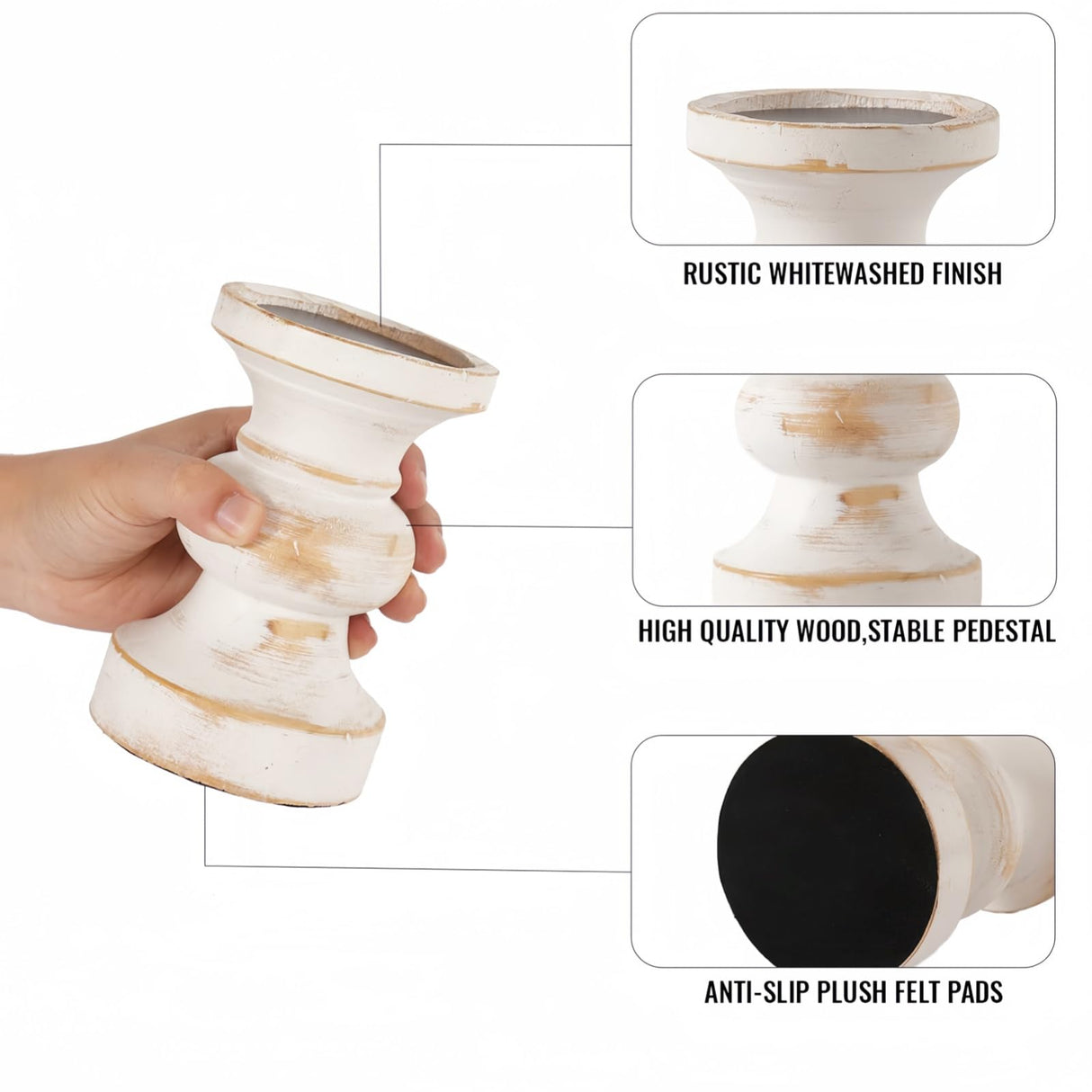 RUSTIC WHITEWASHED FINISH

HIGH QUALITY WOOD,STABLE PEDESTAL

ANTI-SLIP PLUSH FELT PADS