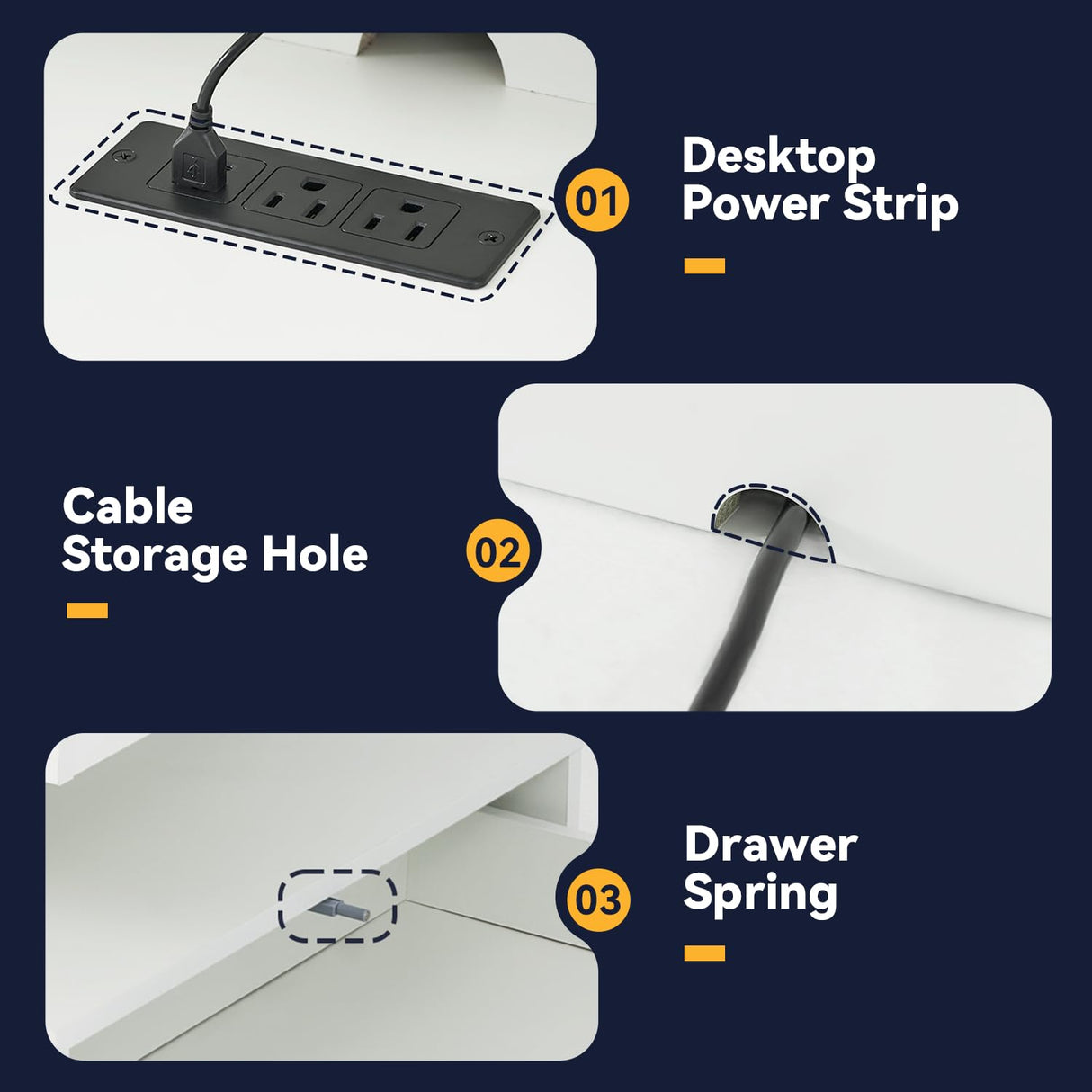 01
Desktop Power Strip

Cable Storage Hole
02

03
Drawer Spring