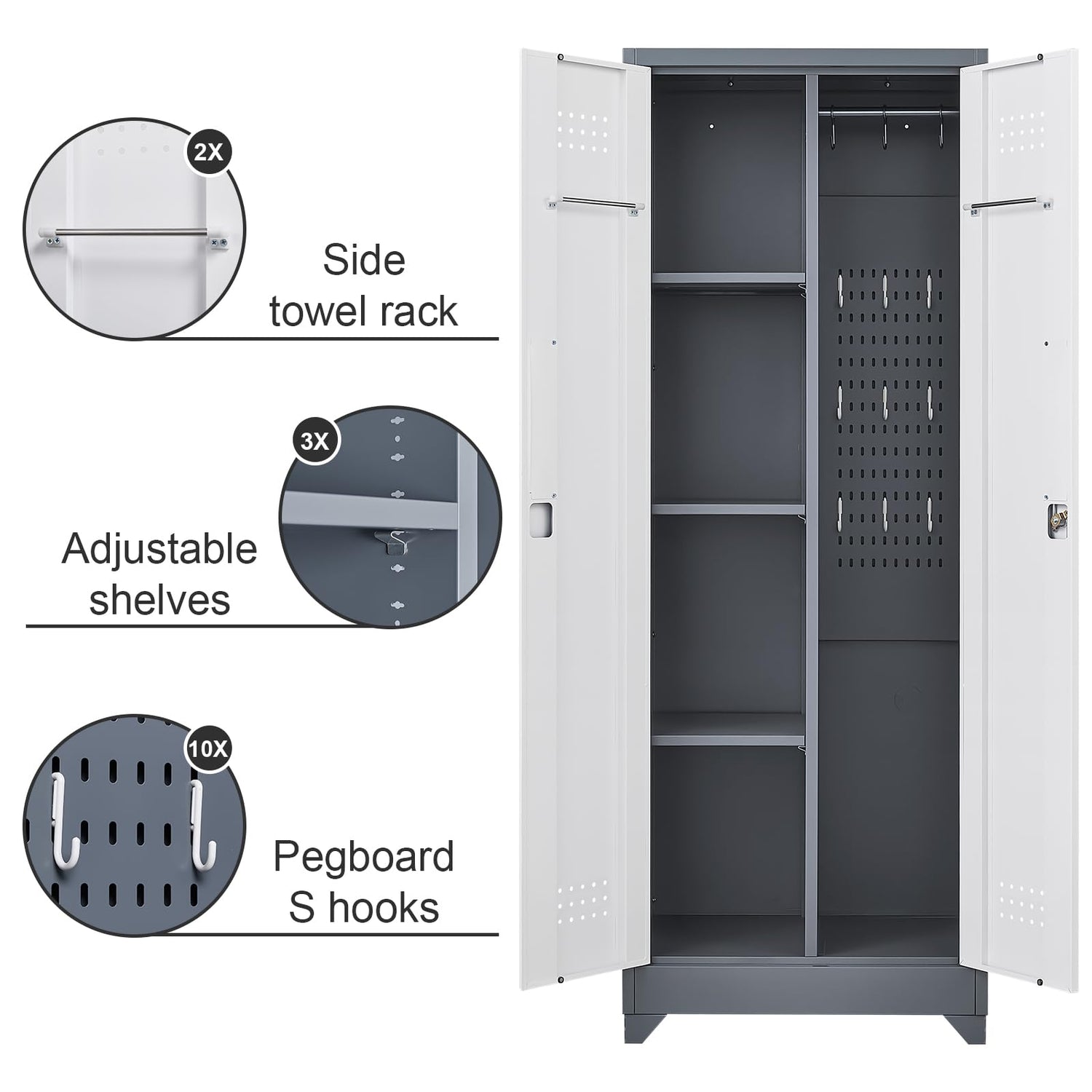 2X

Side towel rack

3X

Adjustable shelves

10X

Pegboard S hooks