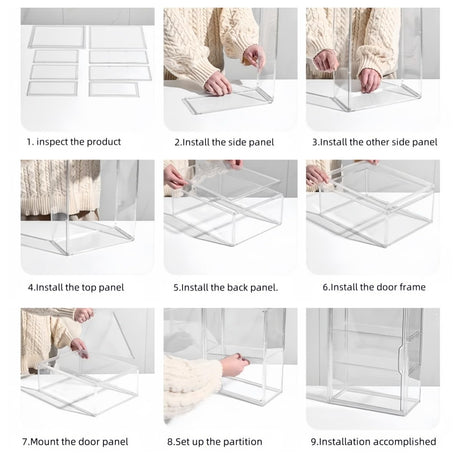 1. inspect the product

2.Install the side panel

3.Install the other side panel

4.Install the top panel

5.Install the back panel.

6.Install the door frame

7.Mount the door panel

8.Set up the partition

9.Installation accomplished