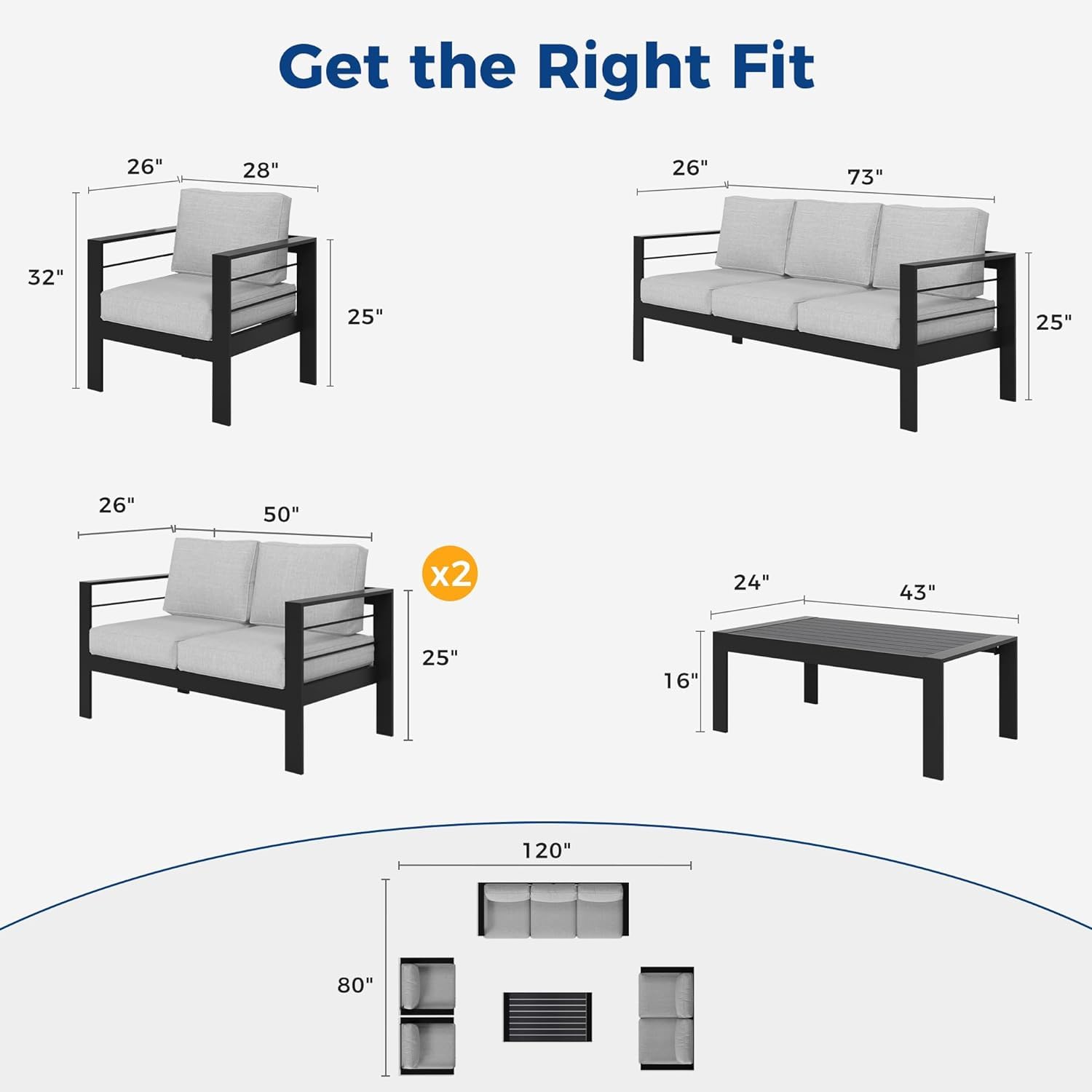 Get the Right Fit

26" 28"
32"
25"

26" 73"
25"

26" 50"
x2
25"

24" 43"
16"

120"
80"