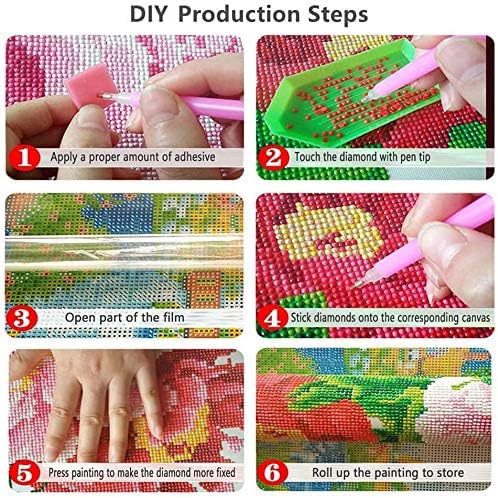 DIY Production Steps

1 Apply a proper amount of adhesive

2 Touch the diamond with pen tip

3 Open part of the film

4 Stick diamonds onto the corresponding canvas

5 Press painting to make the diamond more fixed

6 Roll up the painting to store