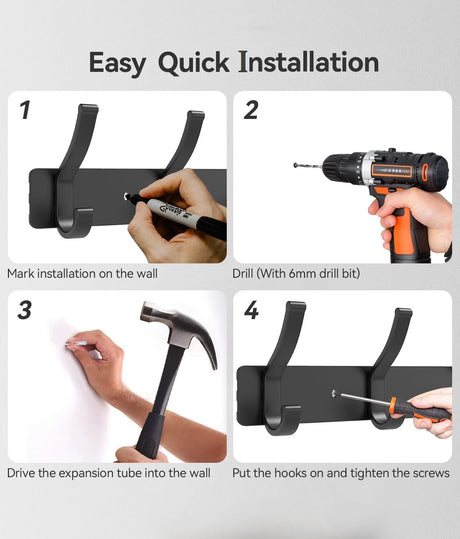 Easy Quick Installation

1

Mark installation on the wall

2

Drill (With 6mm drill bit)

3

Drive the expansion tube into the wall

4

Put the hooks on and tighten the screws