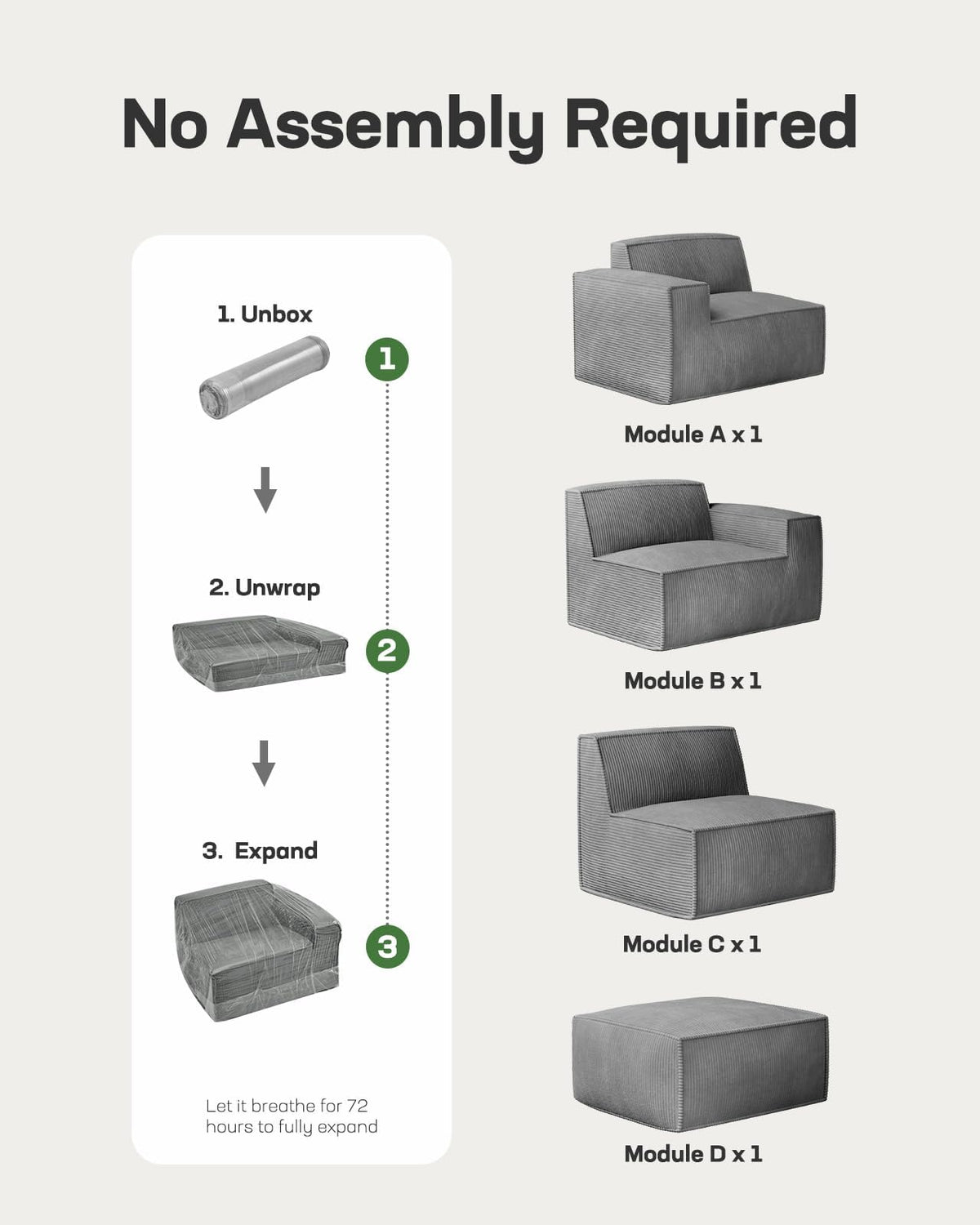 No Assembly Required

1. Unbox

1

2. Unwrap

2

3. Expand

3

Let it breathe for 72 hours to fully expand

Module A x 1

Module B x 1

Module C x 1

Module D x 1