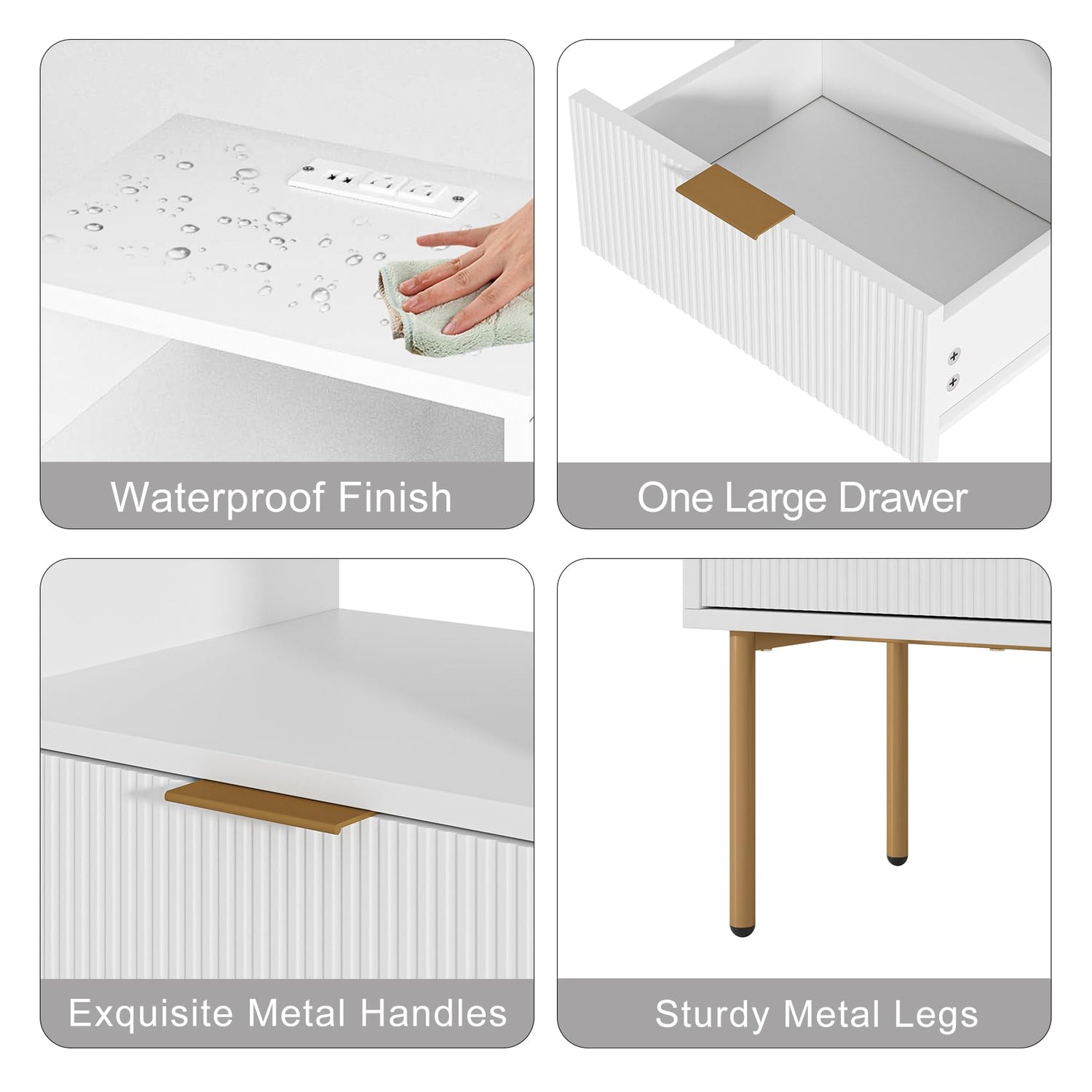 Waterproof Finish

One Large Drawer

Exquisite Metal Handles

Sturdy Metal Legs