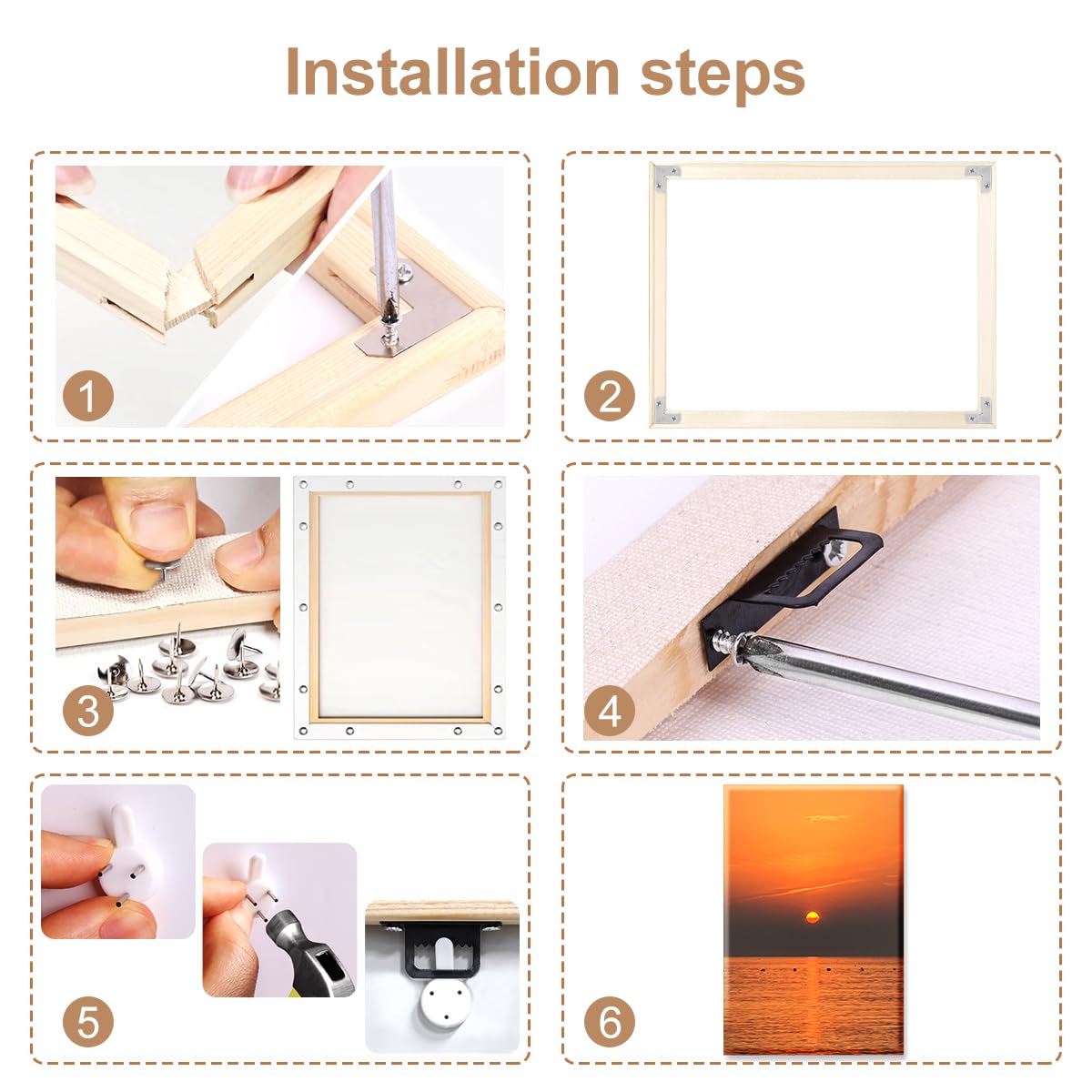 Installation steps

1

2

3

4

5

6