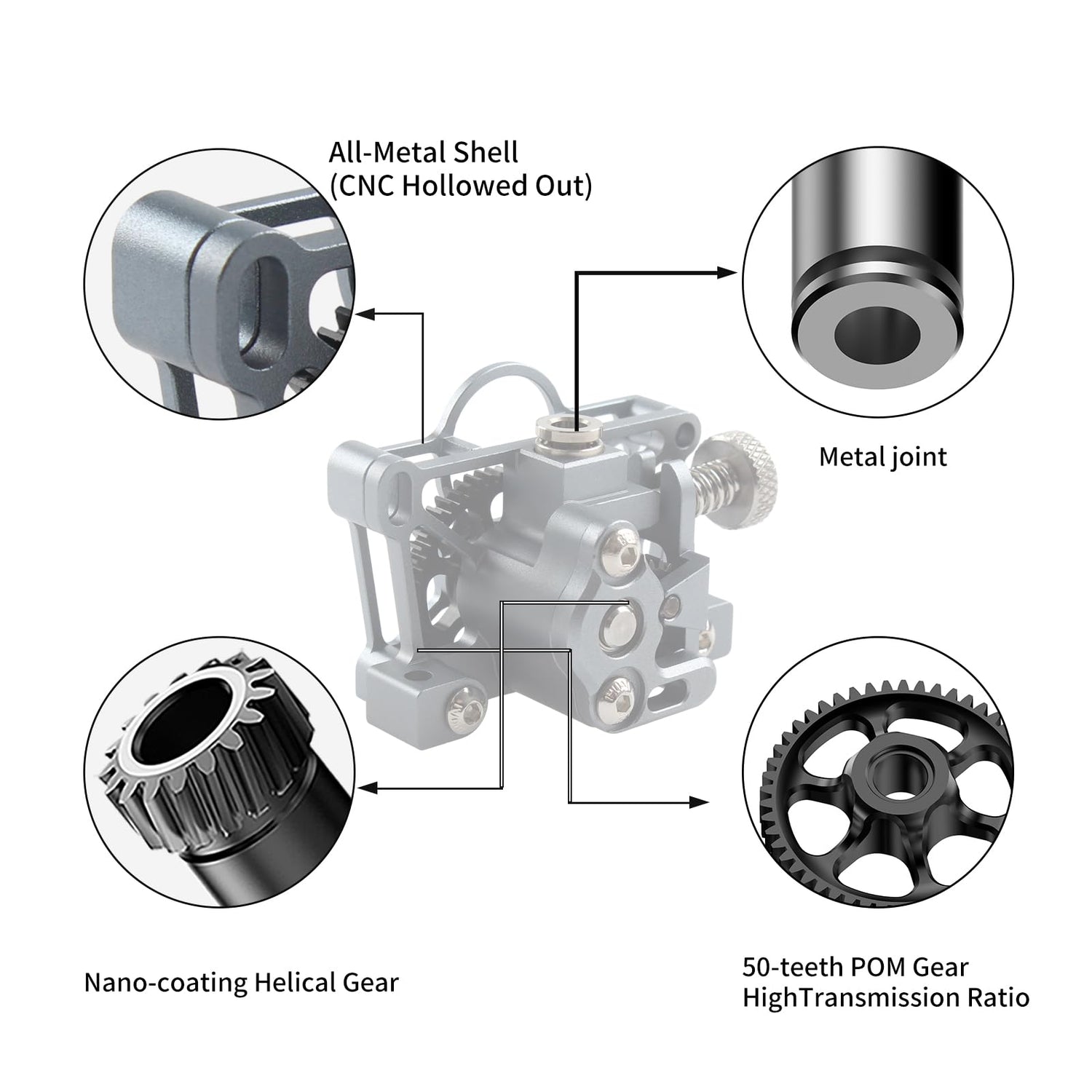 All-Metal Shell
(CNC Hollowed Out)

Metal joint

Nano-coating Helical Gear

50-teeth POM Gear
HighTransmission Ratio