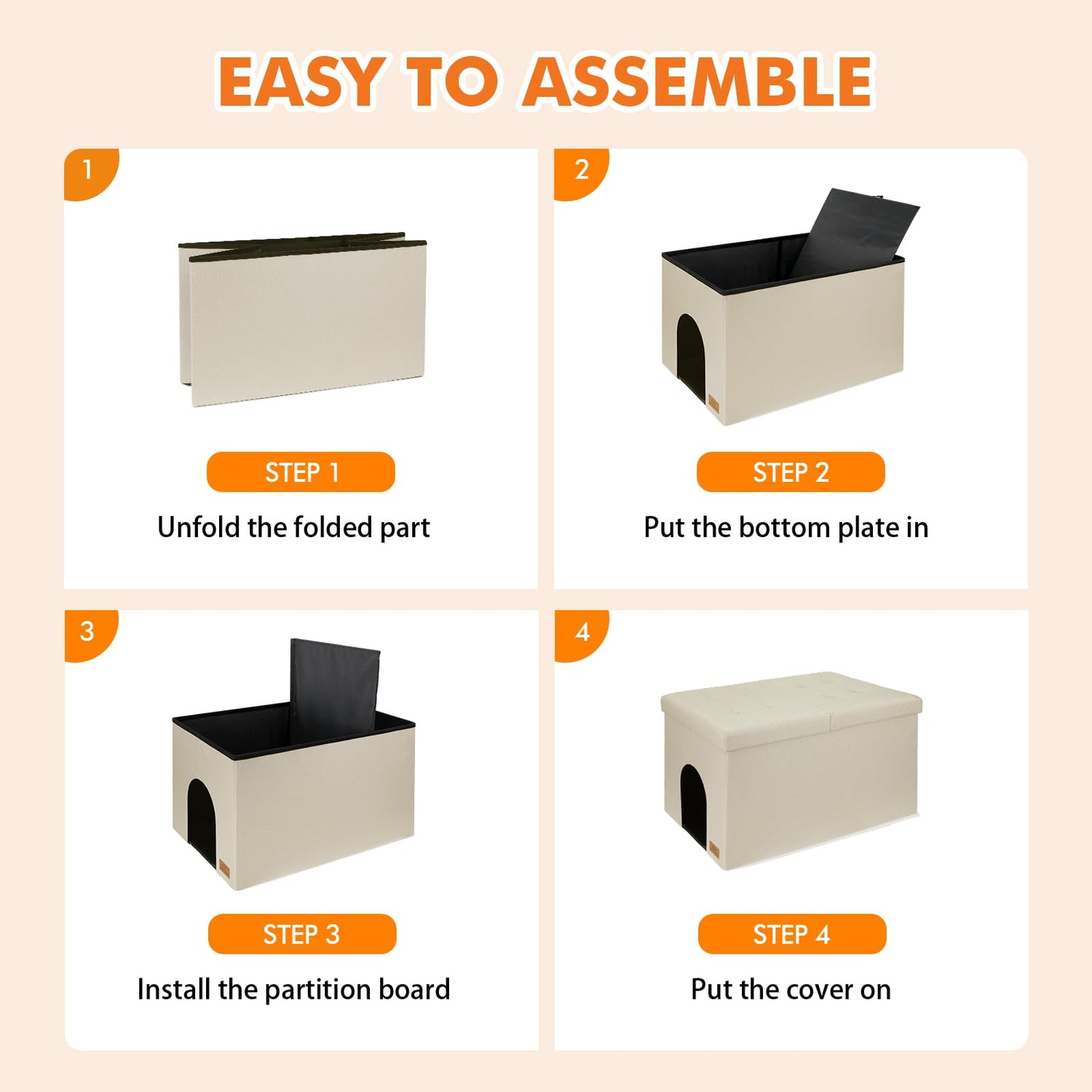 EASY TO ASSEMBLE

1

STEP 1

Unfold the folded part

2

STEP 2

Put the bottom plate in

3

STEP 3

Install the partition board

4

STEP 4

Put the cover on