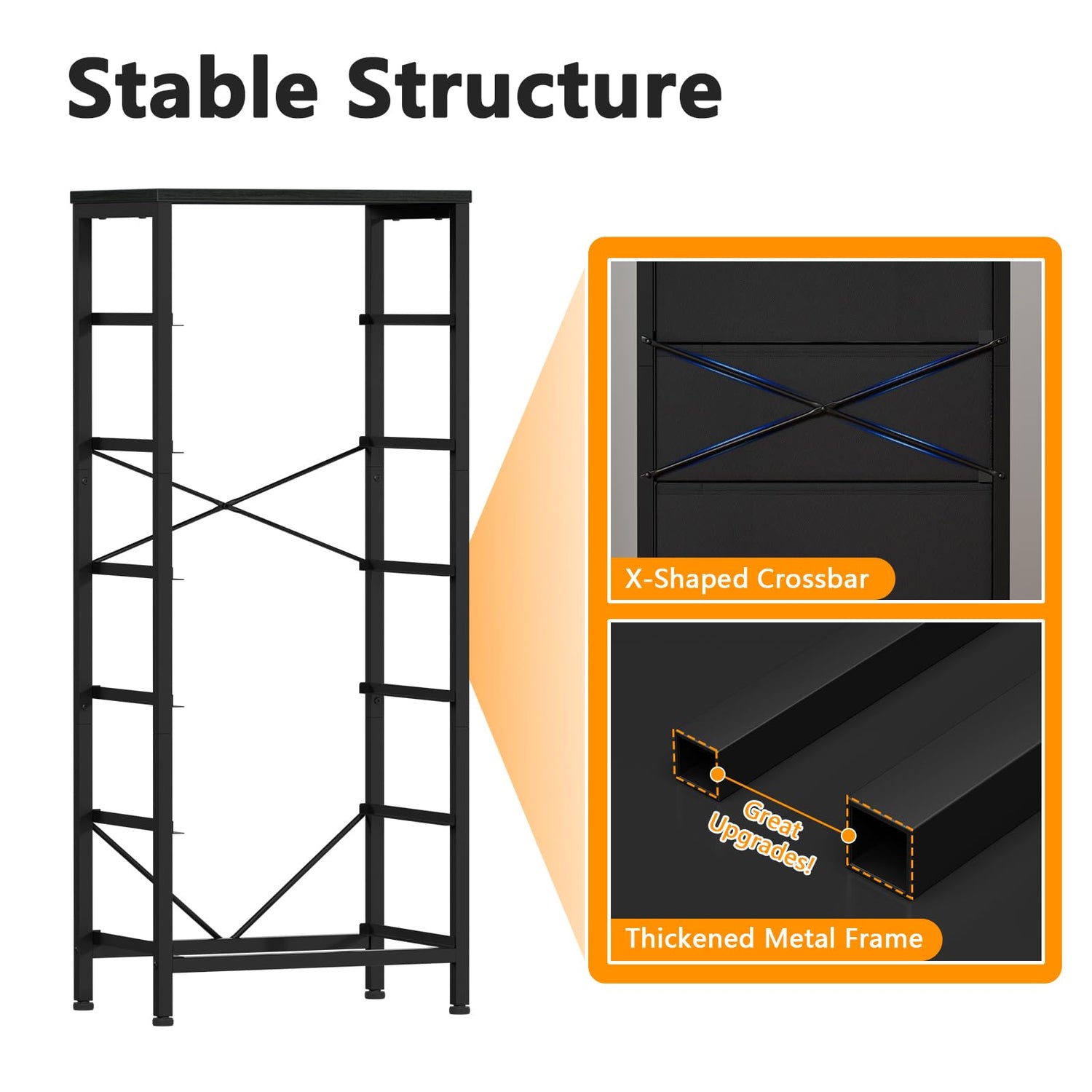 Stable Structure

X-Shaped Crossbar

Great Upgrades!

Thickened Metal Frame