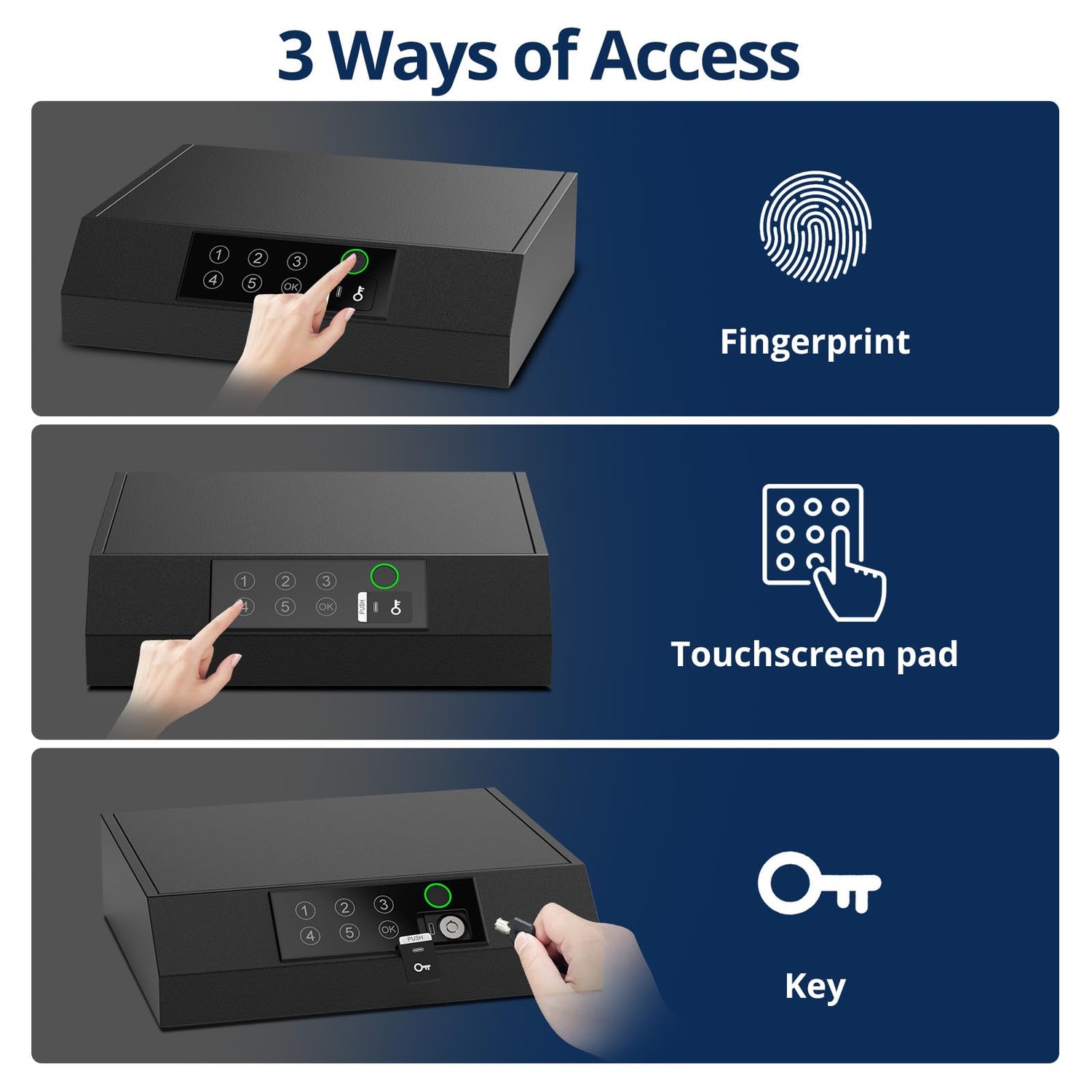 3 Ways of Access

1 2 3
4 5 OK

Fingerprint

1 2 3
4 5 OK
PUSH

Touchscreen pad

1 2 3
4 5 OK
PUSH

Key