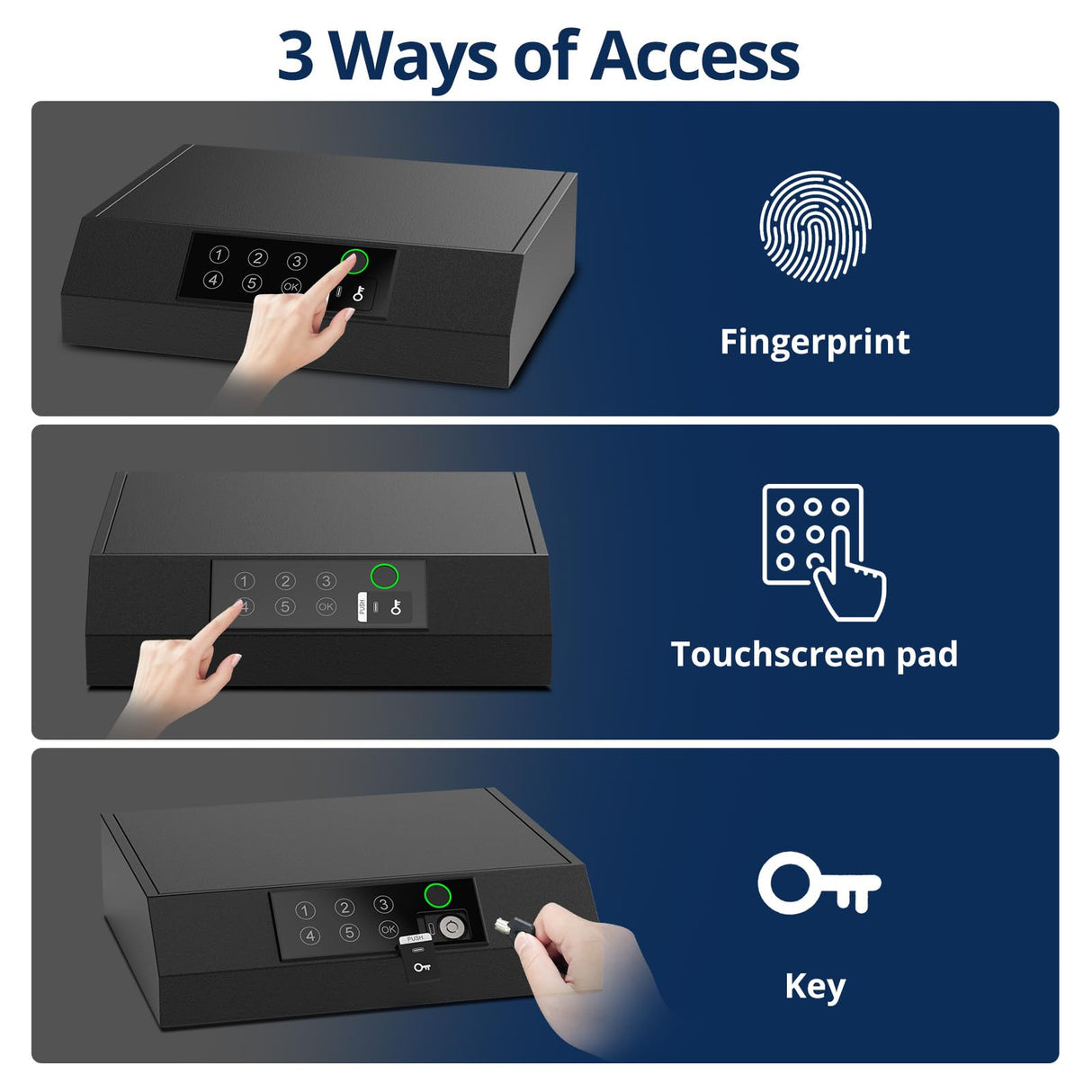 3 Ways of Access

1 2 3
4 5 OK

Fingerprint

1 2 3
4 5 OK
PUSH

Touchscreen pad

1 2 3
4 5 OK
PUSH

Key