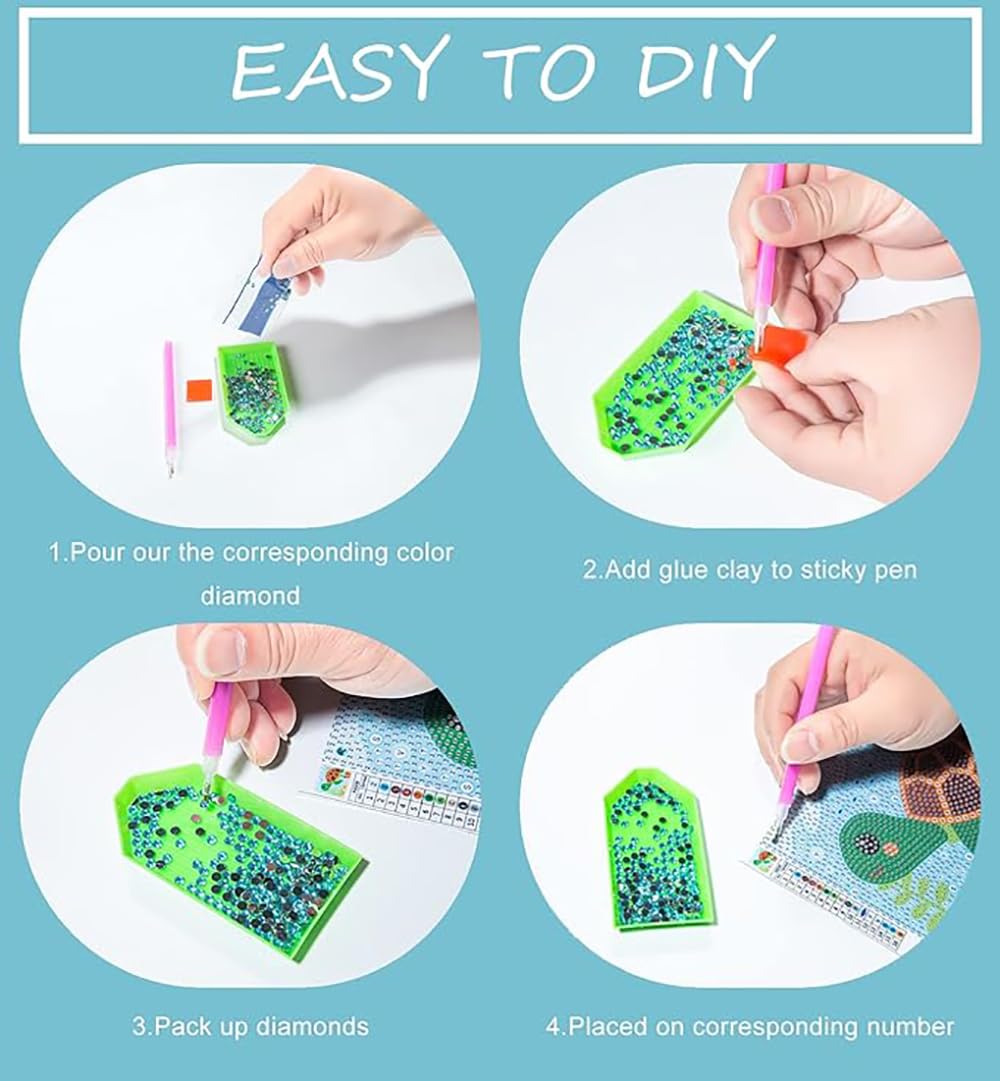 EASY TO DIY

1.Pour our the corresponding color diamond

2.Add glue clay to sticky pen

3.Pack up diamonds

4.Placed on corresponding number