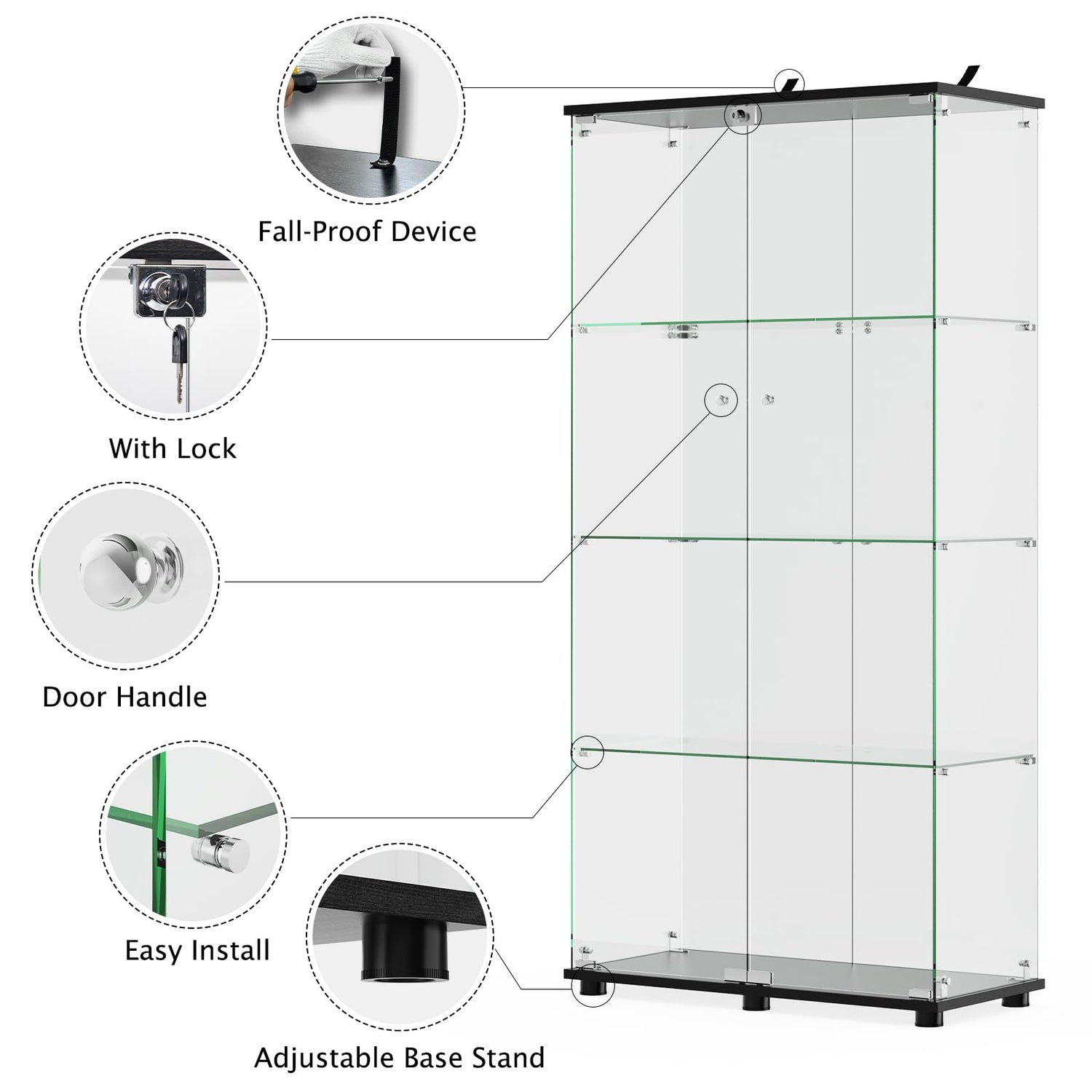 Fall-Proof Device

With Lock

Door Handle

Easy Install

Adjustable Base Stand