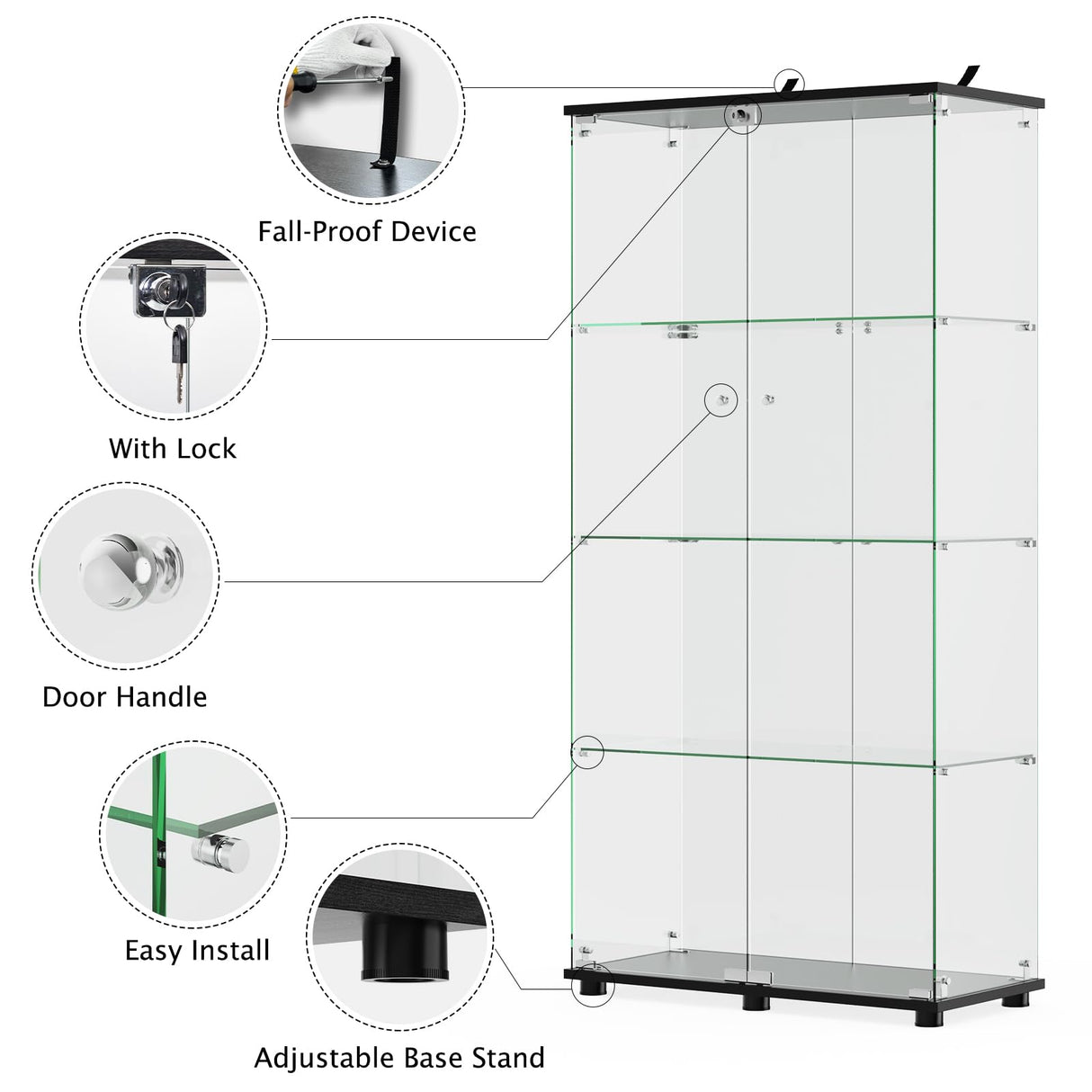 Fall-Proof Device

With Lock

Door Handle

Easy Install

Adjustable Base Stand