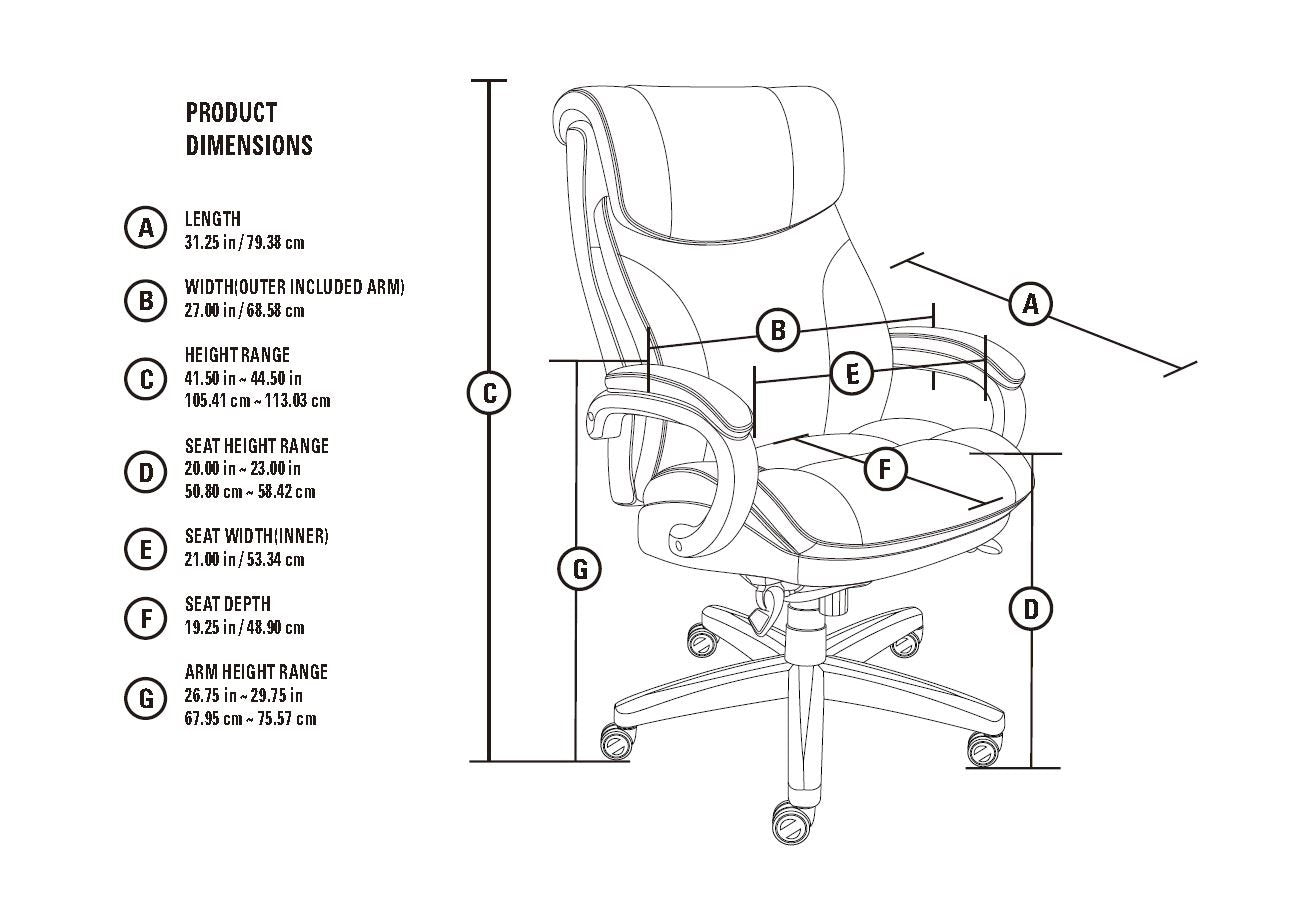 PRODUCT DIMENSIONS

A LENGTH
31.25 in / 79.38 cm

B WIDTH(OUTER INCLUDED ARM)
27.00 in / 68.58 cm

C HEIGHT RANGE
41.50 in ~ 44.50 in
105.41 cm ~ 113.03 cm

D SEAT HEIGHT RANGE
20.00 in ~ 23.00 in
50.80 cm ~ 58.42 cm

E SEAT WIDTH(INNER)
21.00 in / 53.34 cm

F SEAT DEPTH
19.25 in / 48.90 cm

G ARM HEIGHT RANGE
26.75 in ~ 29.75 in
67.95 cm ~ 75.57 cm

C

B

A

E

F

G

D