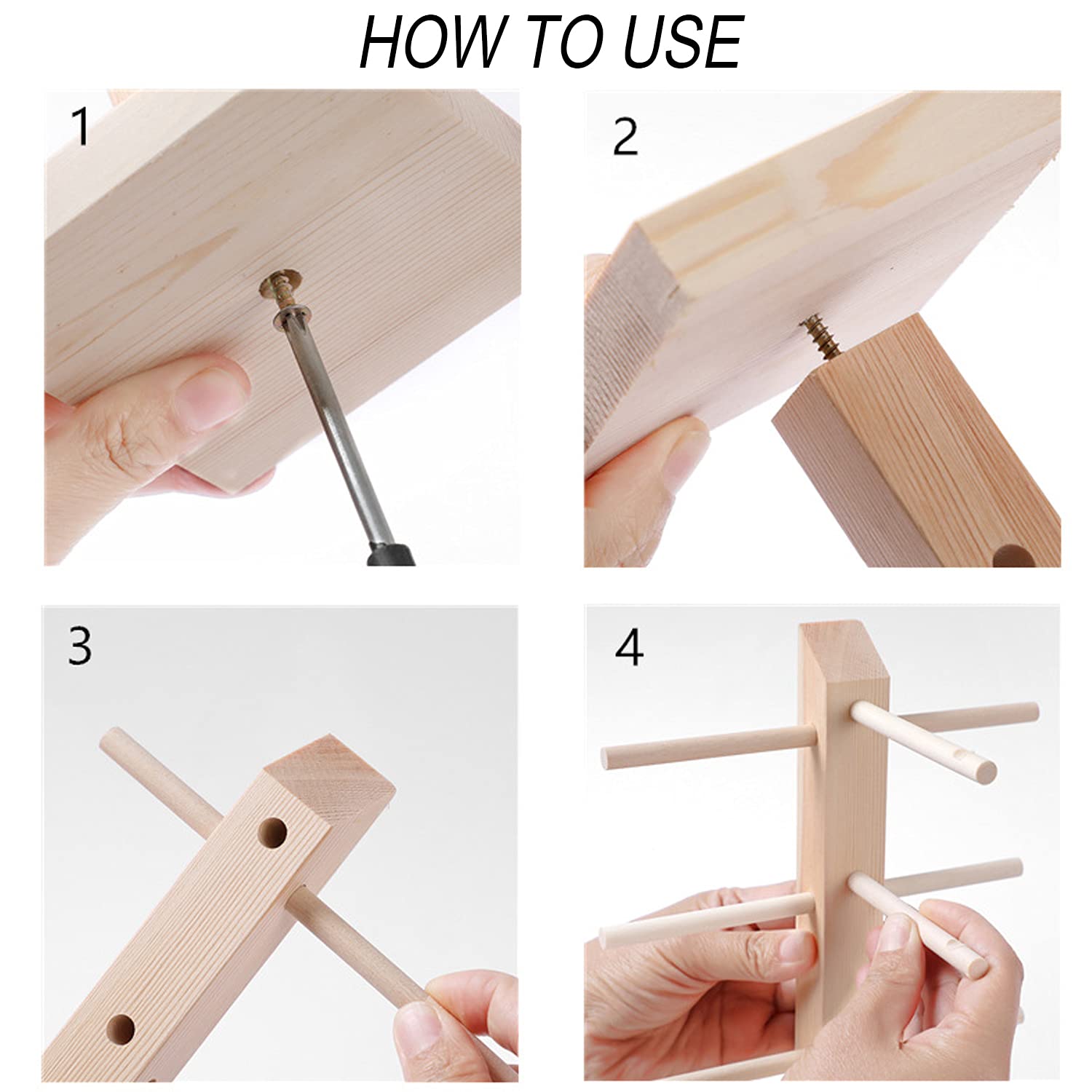 HOW TO USE

1

2

3

4