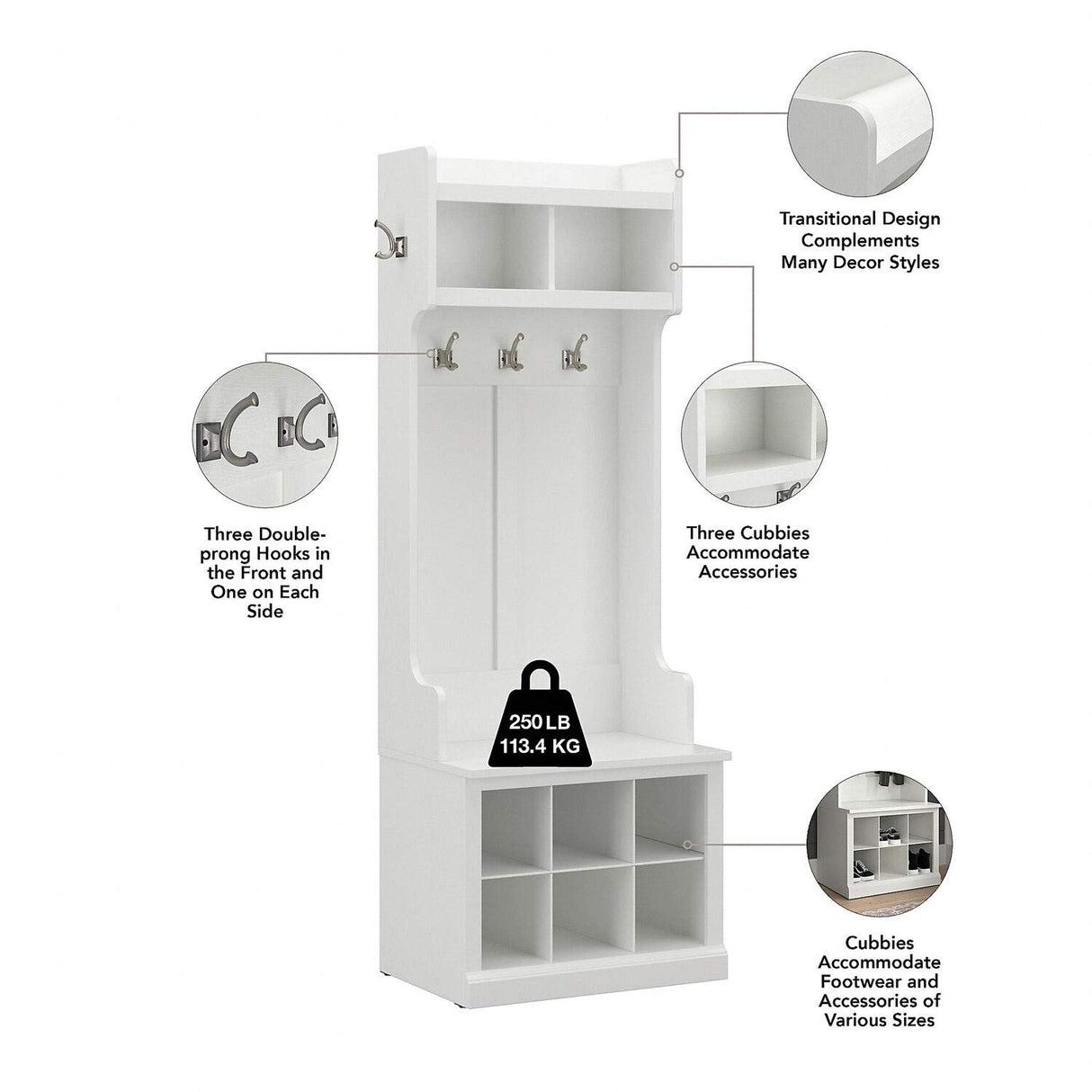 Transitional Design Complements Many Decor Styles

Three Double-prong Hooks in the Front and One on Each Side

Three Cubbies Accommodate Accessories

250 LB
113.4 KG

Cubbies Accommodate Footwear and Accessories of Various Sizes