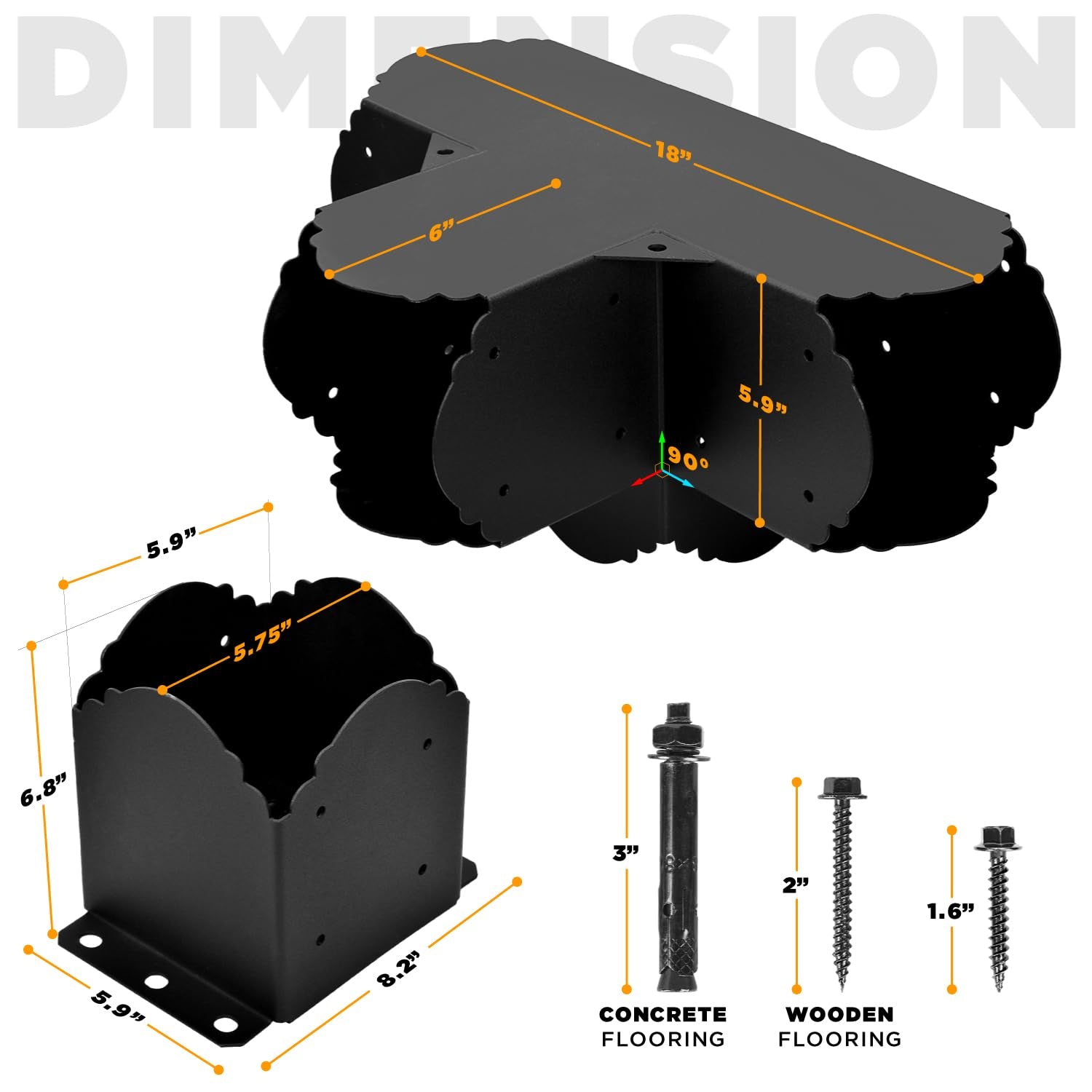 DIMENSION

18”

6”

5.9”

90°

5.9”

5.75”

6.8”

5.9”

8.2”

3”

2”

1.6”

CONCRETE FLOORING

WOODEN FLOORING