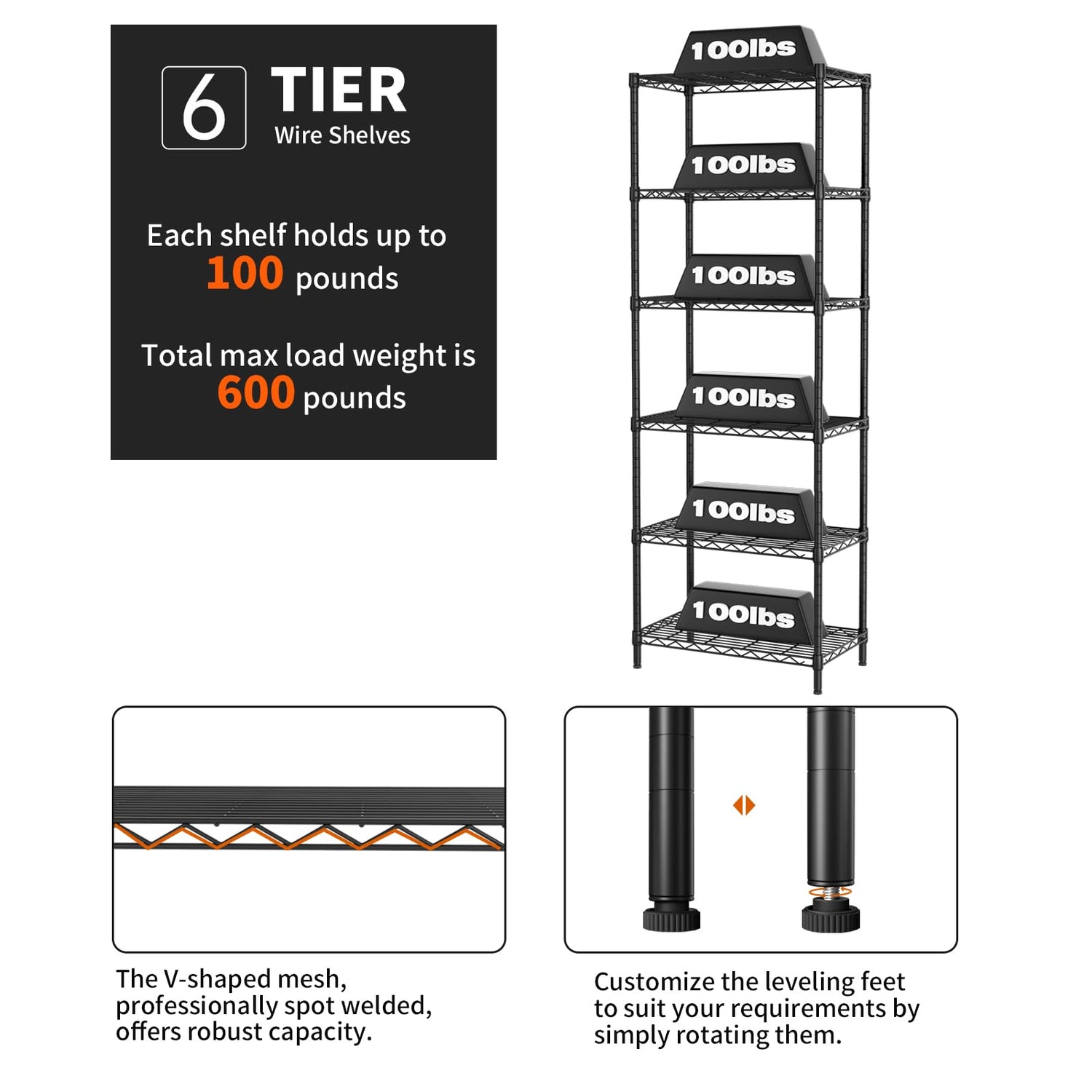 6 TIER
Wire Shelves

Each shelf holds up to
100 pounds

Total max load weight is
600 pounds

100lbs

100lbs

100lbs

100lbs

100lbs

100lbs

The V-shaped mesh, professionally spot welded, offers robust capacity.

Customize the leveling feet to suit your requirements by simply rotating them.