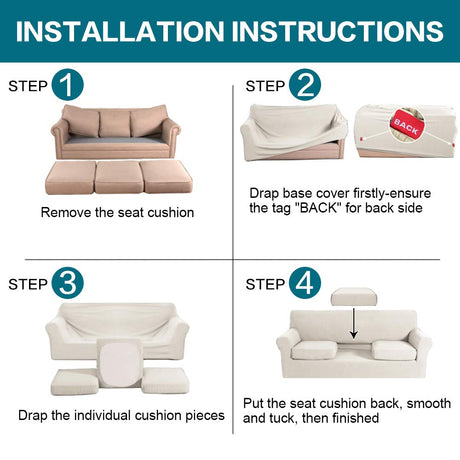 INSTALLATION INSTRUCTIONS

STEP 1

Remove the seat cushion

STEP 2

BACK

Drap base cover firstly-ensure the tag "BACK" for back side

STEP 3

Drap the individual cushion pieces

STEP 4

Put the seat cushion back, smooth and tuck, then finished