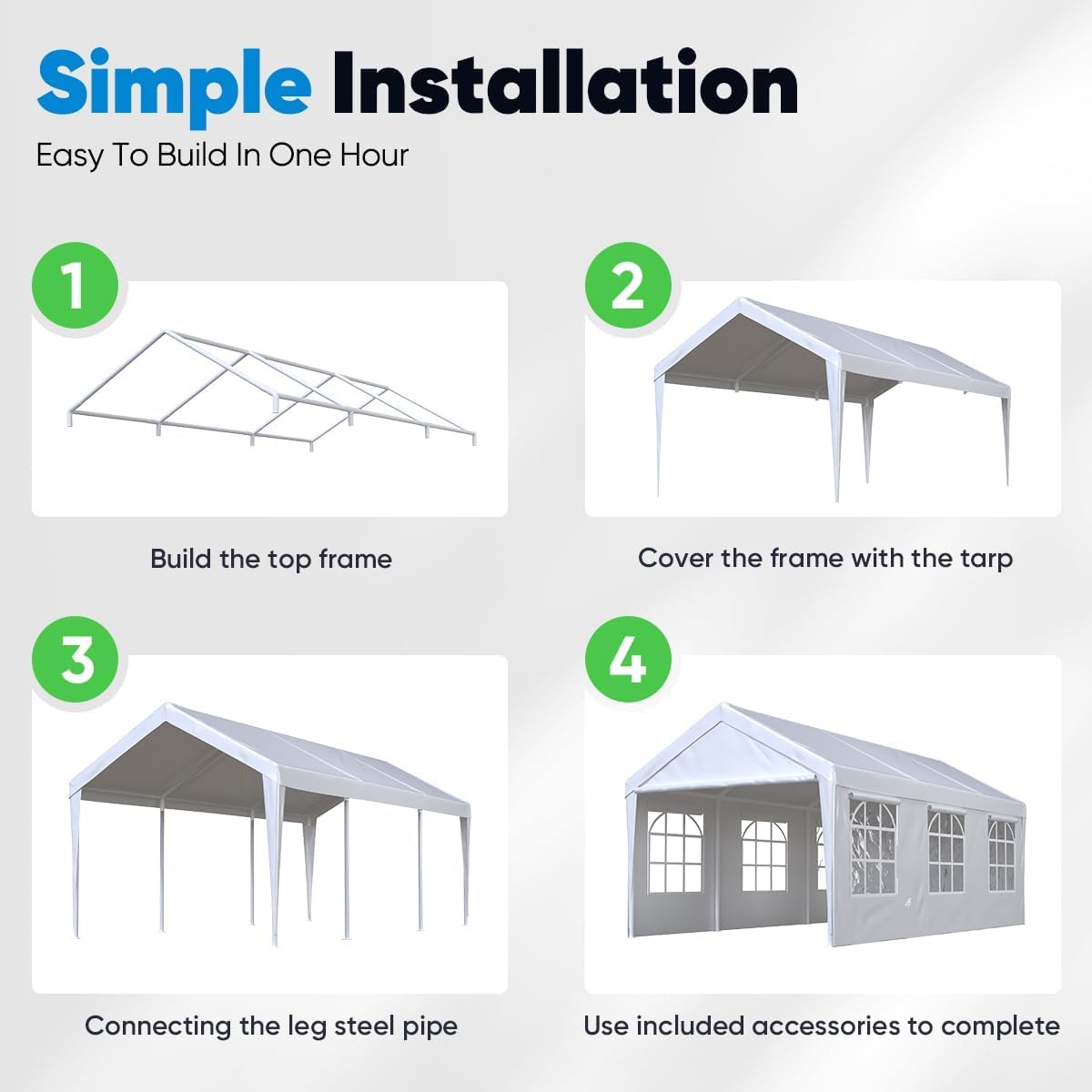 Simple Installation
Easy To Build In One Hour

1
Build the top frame

2
Cover the frame with the tarp

3
Connecting the leg steel pipe

4
Use included accessories to complete