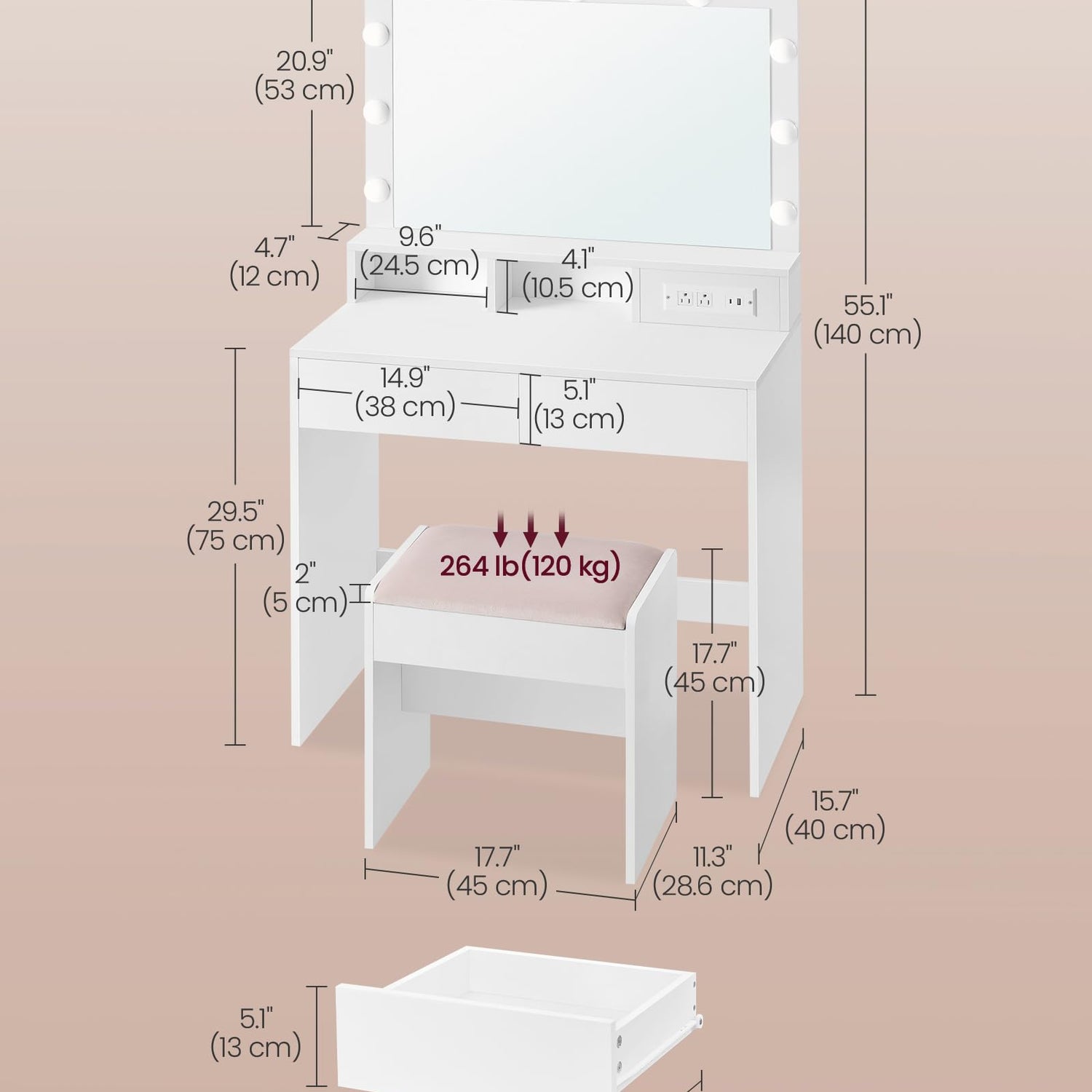 20.9"
(53 cm)

4.7"
(12 cm)

9.6"
(24.5 cm)

4.1"
(10.5 cm)

55.1"
(140 cm)

14.9"
(38 cm)

5.1"
(13 cm)

29.5"
(75 cm)

264 lb(120 kg)

2"
(5 cm)

17.7"
(45 cm)

15.7"
(40 cm)

17.7"
(45 cm)

11.3"
(28.6 cm)

5.1"
(13 cm)