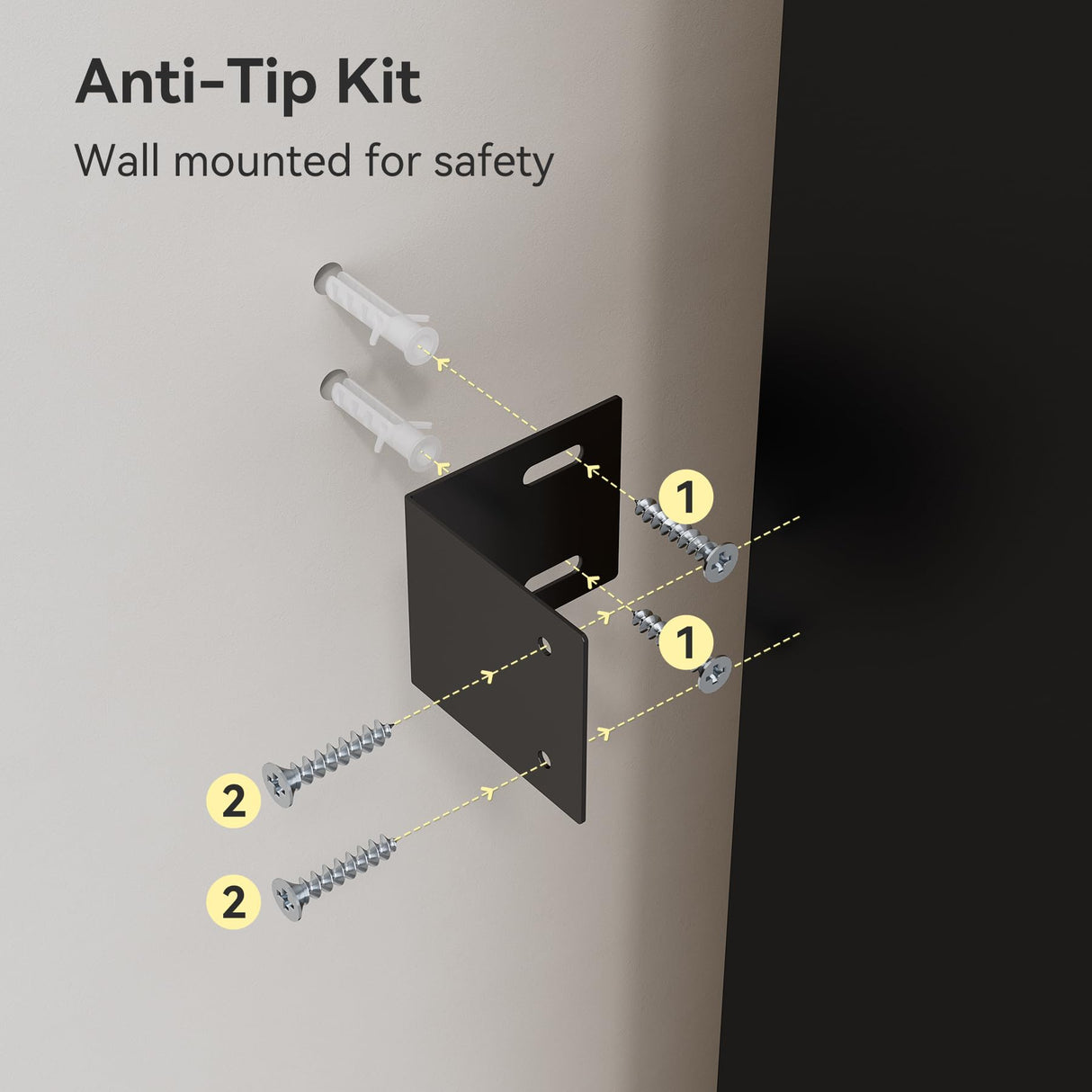 Anti-Tip Kit

Wall mounted for safety

1

1

2

2