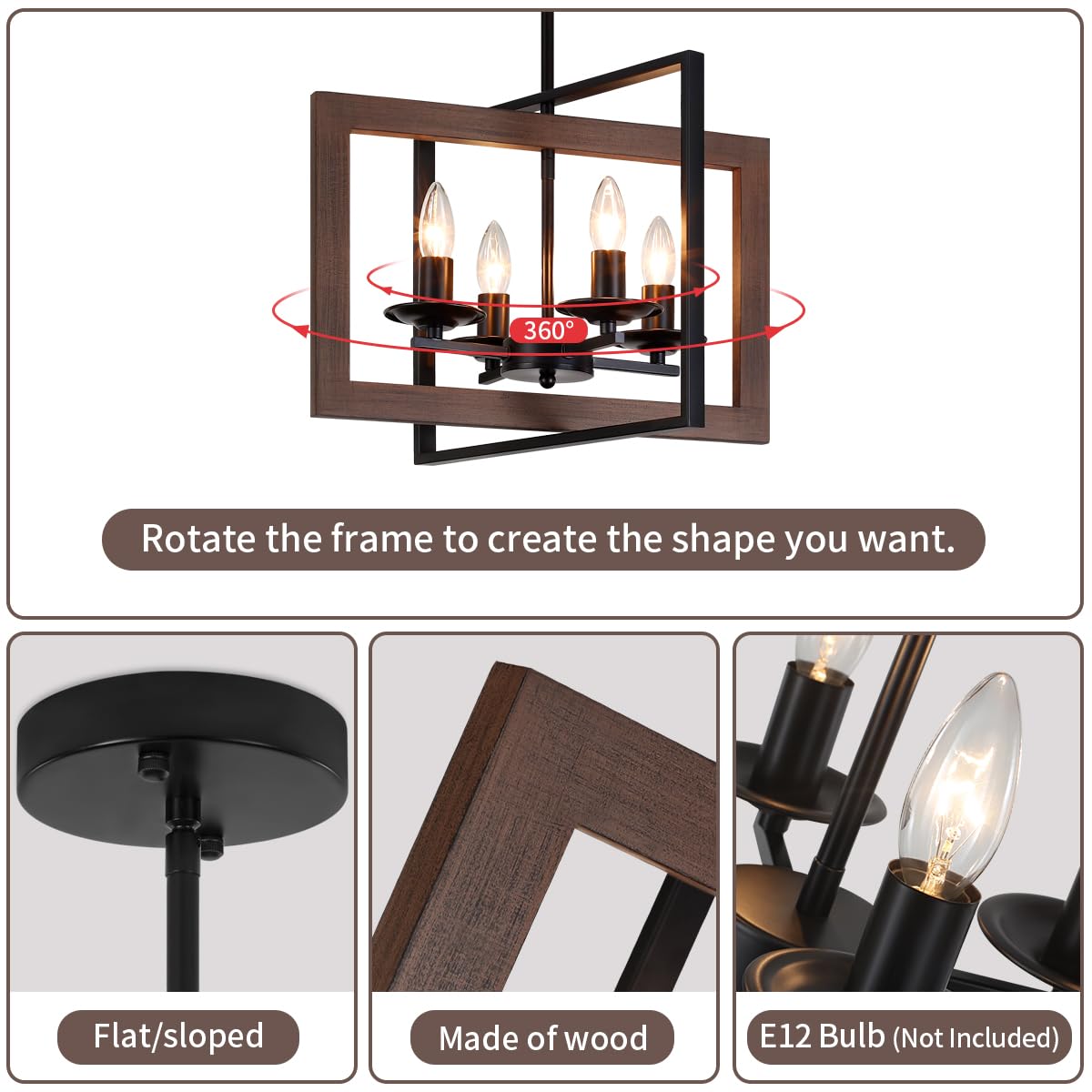 360°

Rotate the frame to create the shape you want.

Flat/sloped

Made of wood

E12 Bulb (Not Included)