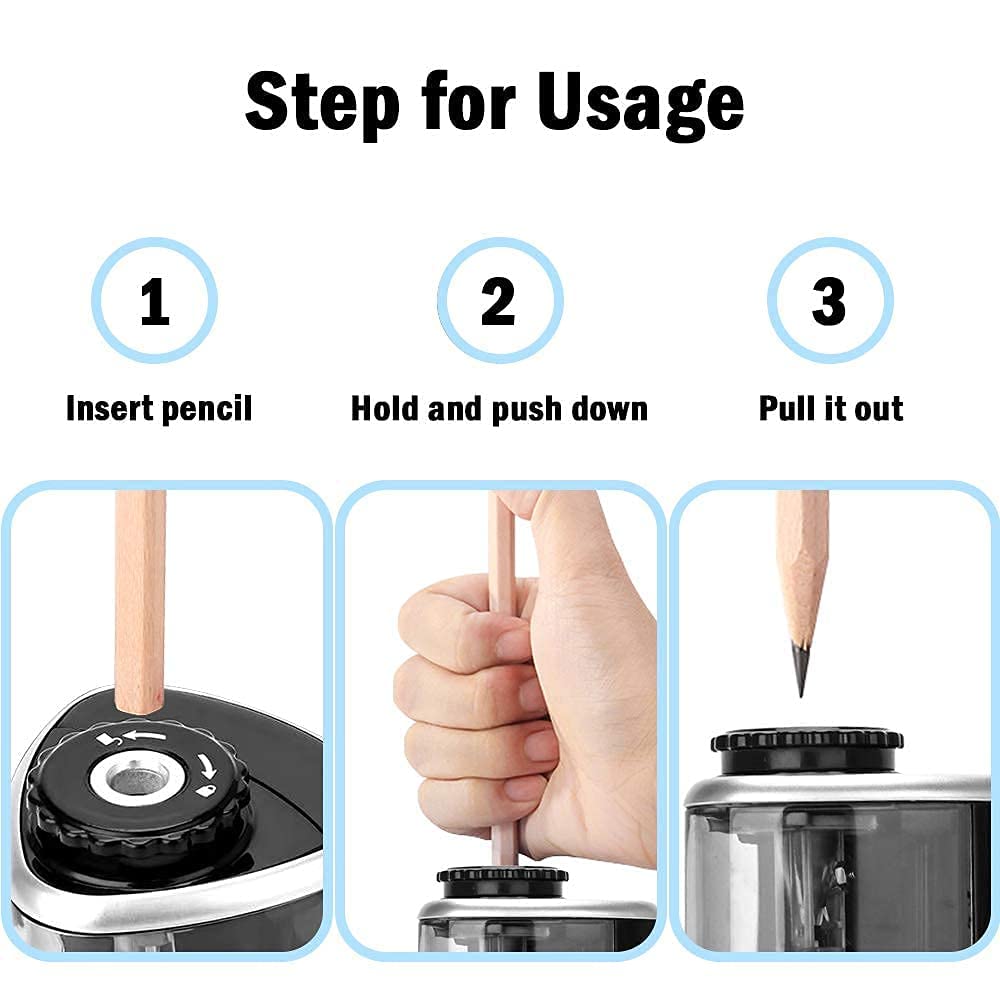 Step for Usage

1

Insert pencil

2

Hold and push down

3

Pull it out