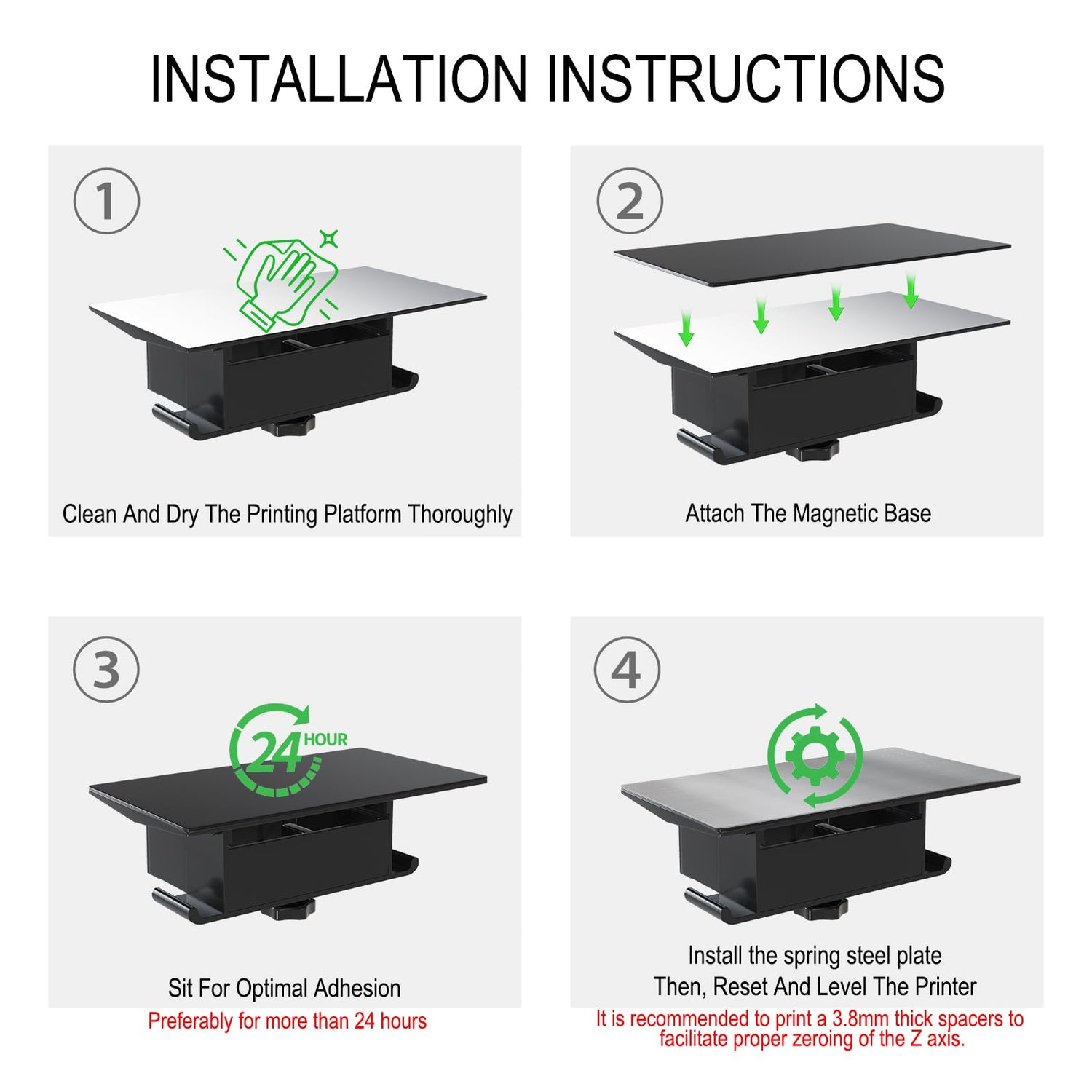 INSTALLATION INSTRUCTIONS

1

Clean And Dry The Printing Platform Thoroughly

2

Attach The Magnetic Base

3

24 HOUR

Sit For Optimal Adhesion

Preferably for more than 24 hours

4

Install the spring steel plate
Then, Reset And Level The Printer

It is recommended to print a 3.8mm thick spacers to facilitate proper zeroing of the Z axis.