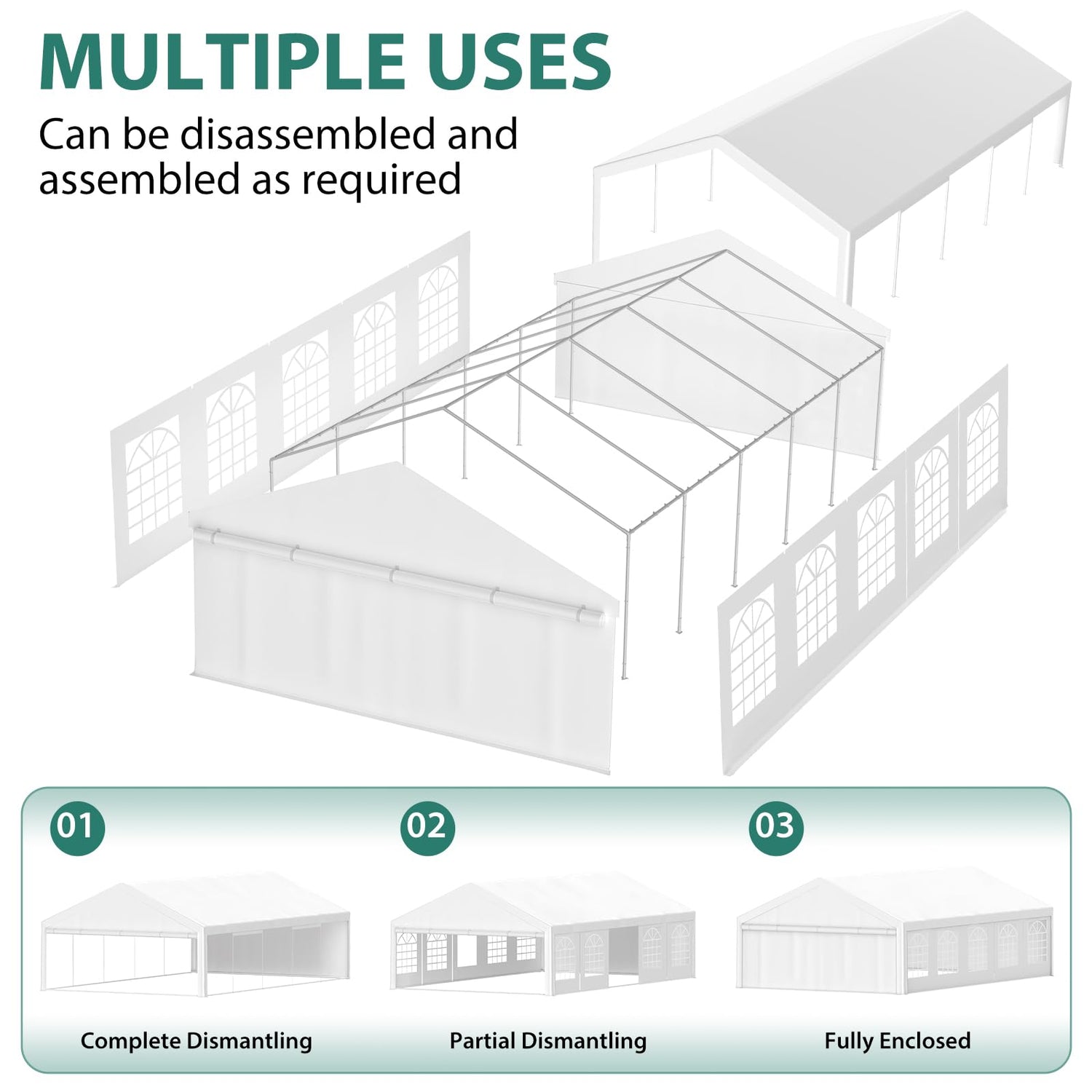 MULTIPLE USES

Can be disassembled and assembled as required

01

Complete Dismantling

02

Partial Dismantling

03

Fully Enclosed