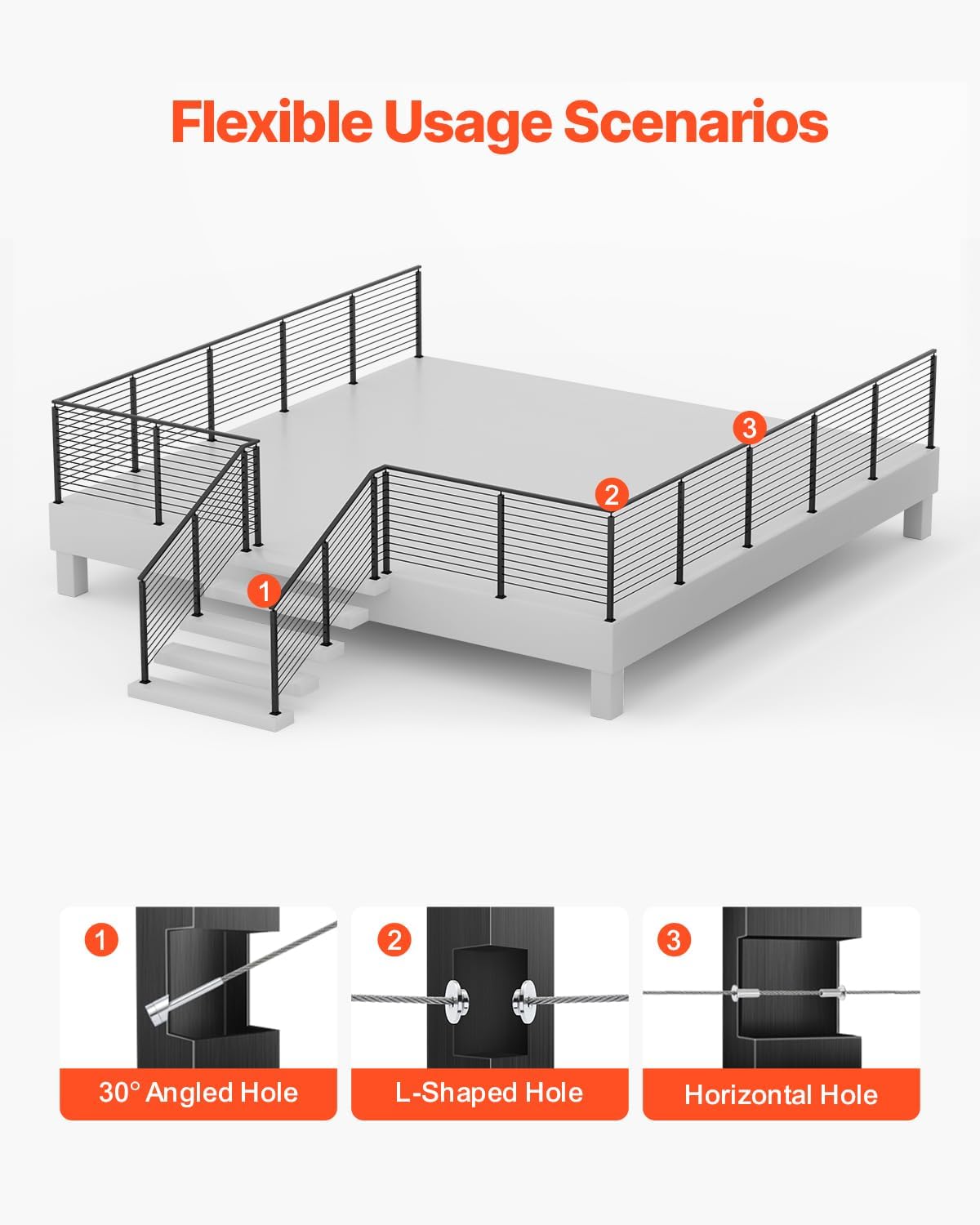 Flexible Usage Scenarios

3

2

1

1

30° Angled Hole

2

L-Shaped Hole

3

Horizontal Hole